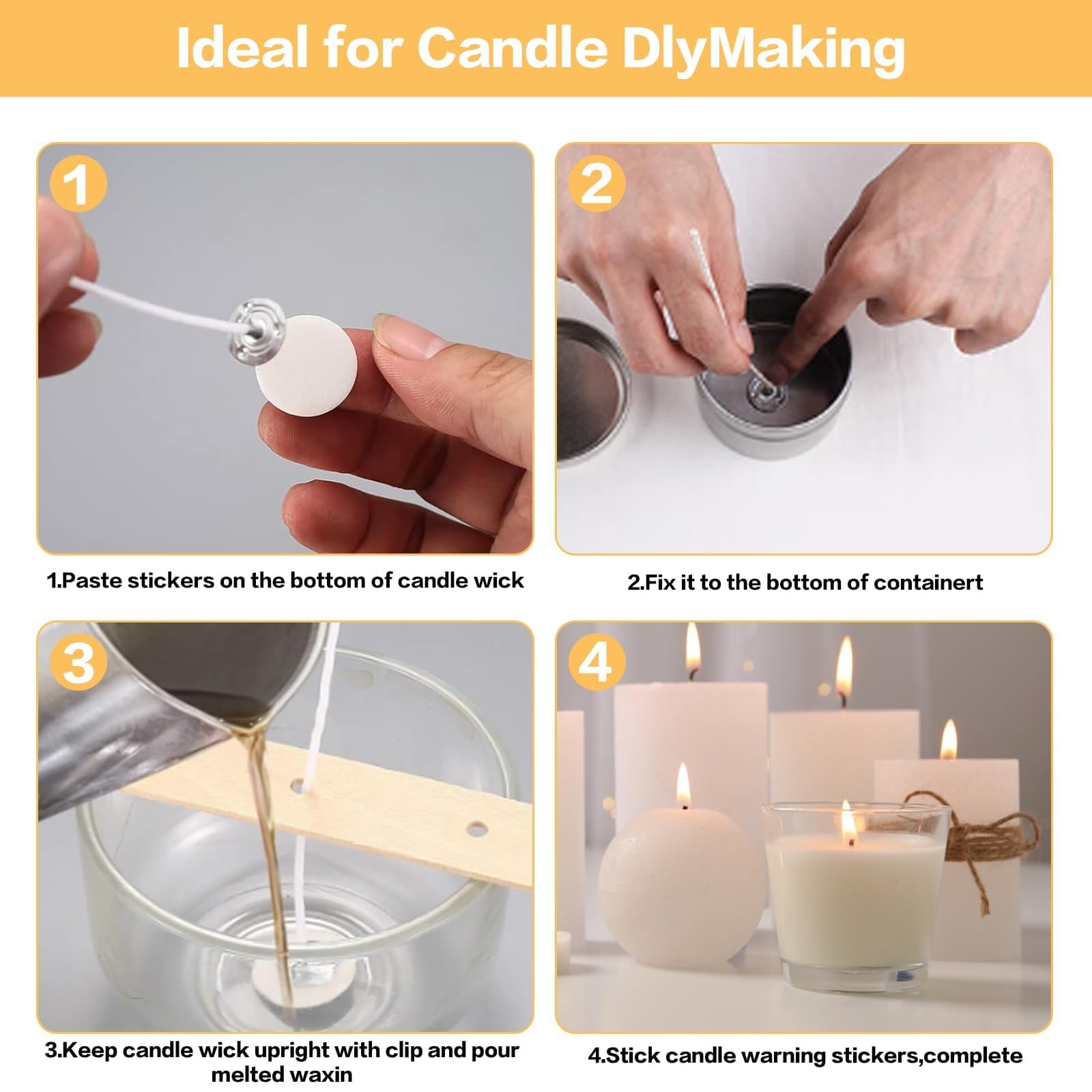 Ideal for Candle DlyMaking

1

1.Paste stickers on the bottom of candle wick

2

2.Fix it to the bottom of containert

3

3.Keep candle wick upright with clip and pour melted waxin

4

4.Stick candle warning stickers,complete