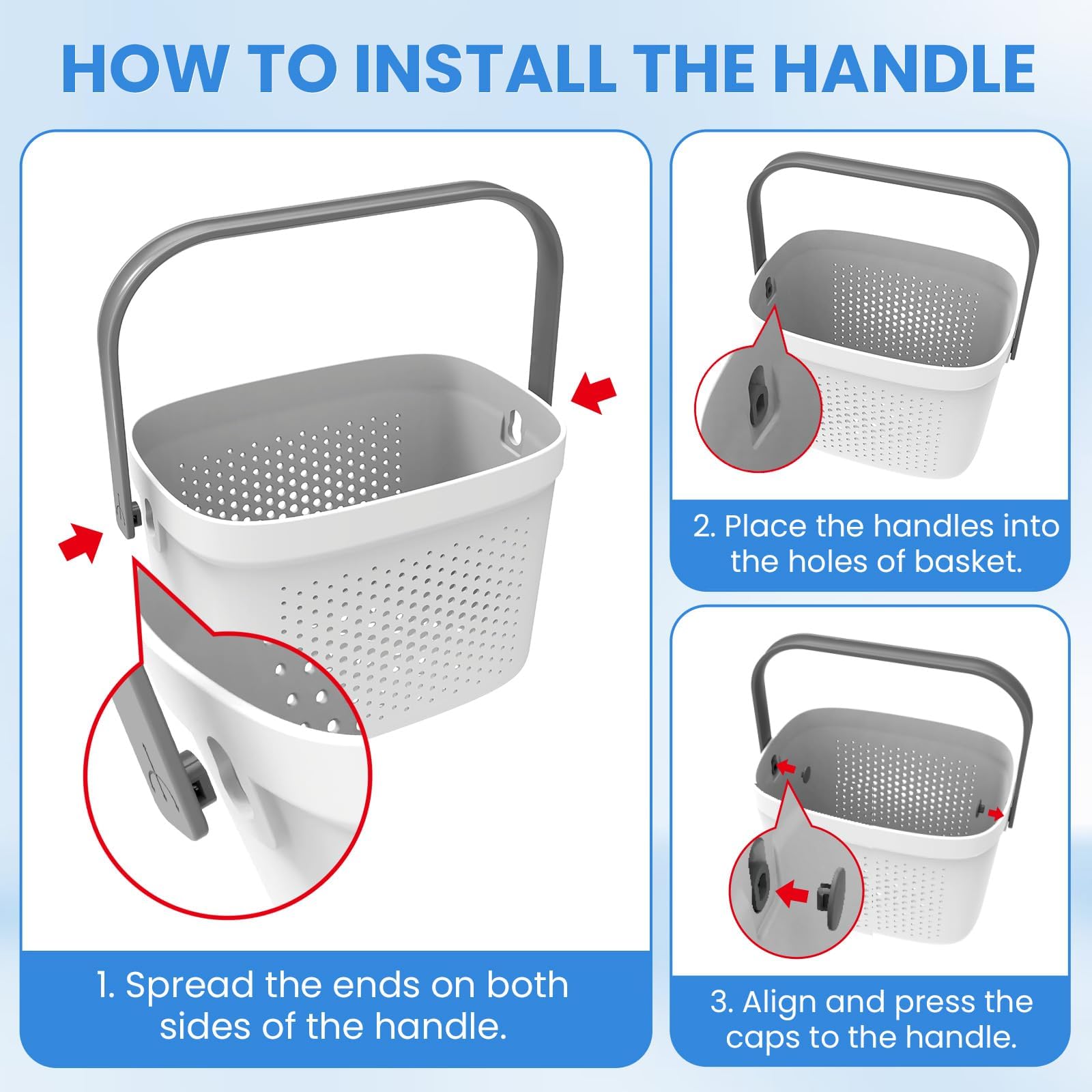 HOW TO INSTALL THE HANDLE

1. Spread the ends on both sides of the handle.

2. Place the handles into the holes of basket.

3. Align and press the caps to the handle.