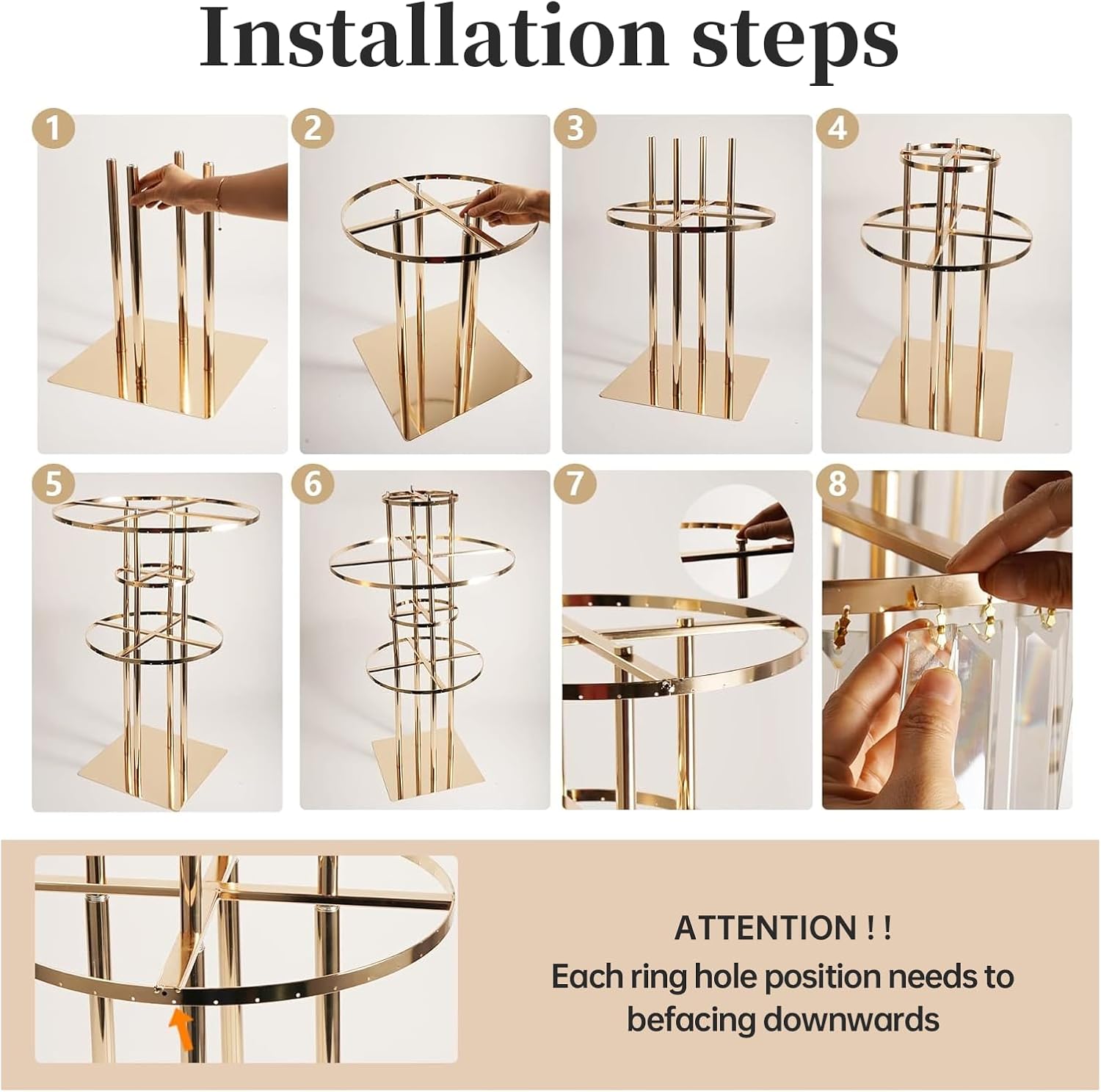 Installation steps

1

2

3

4

5

6

7

8

ATTENTION ! !
Each ring hole position needs to befacing downwards