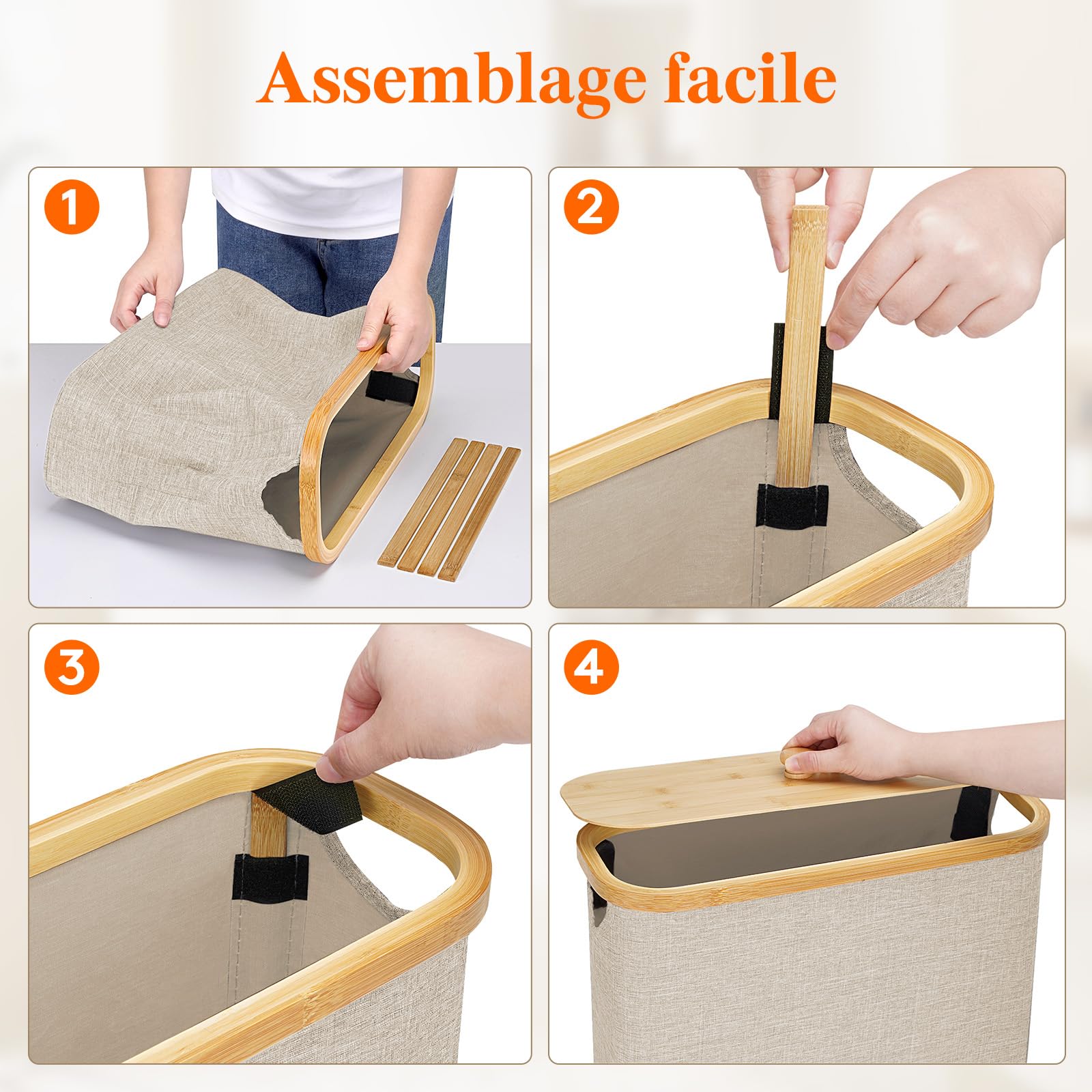 Assemblage facile

1

2

3

4