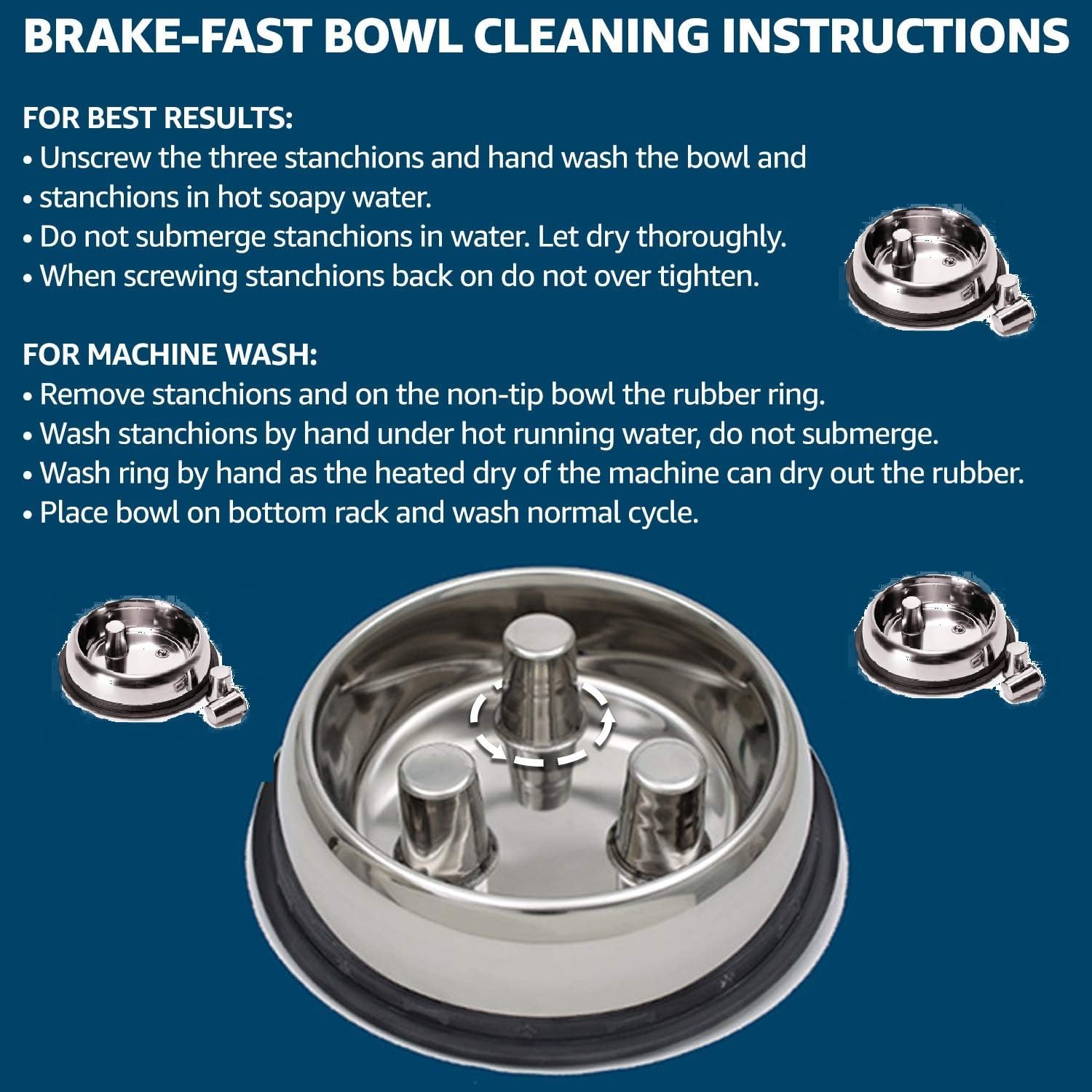 BRAKE-FAST BOWL CLEANING INSTRUCTIONS

FOR BEST RESULTS:
• Unscrew the three stanchions and hand wash the bowl and
• stanchions in hot soapy water.
• Do not submerge stanchions in water. Let dry thoroughly.
• When screwing stanchions back on do not over tighten.

FOR MACHINE WASH:
• Remove stanchions and on the non-tip bowl the rubber ring.
• Wash stanchions by hand under hot running water, do not submerge.
• Wash ring by hand as the heated dry of the machine can dry out the rubber.
• Place bowl on bottom rack and wash normal cycle.