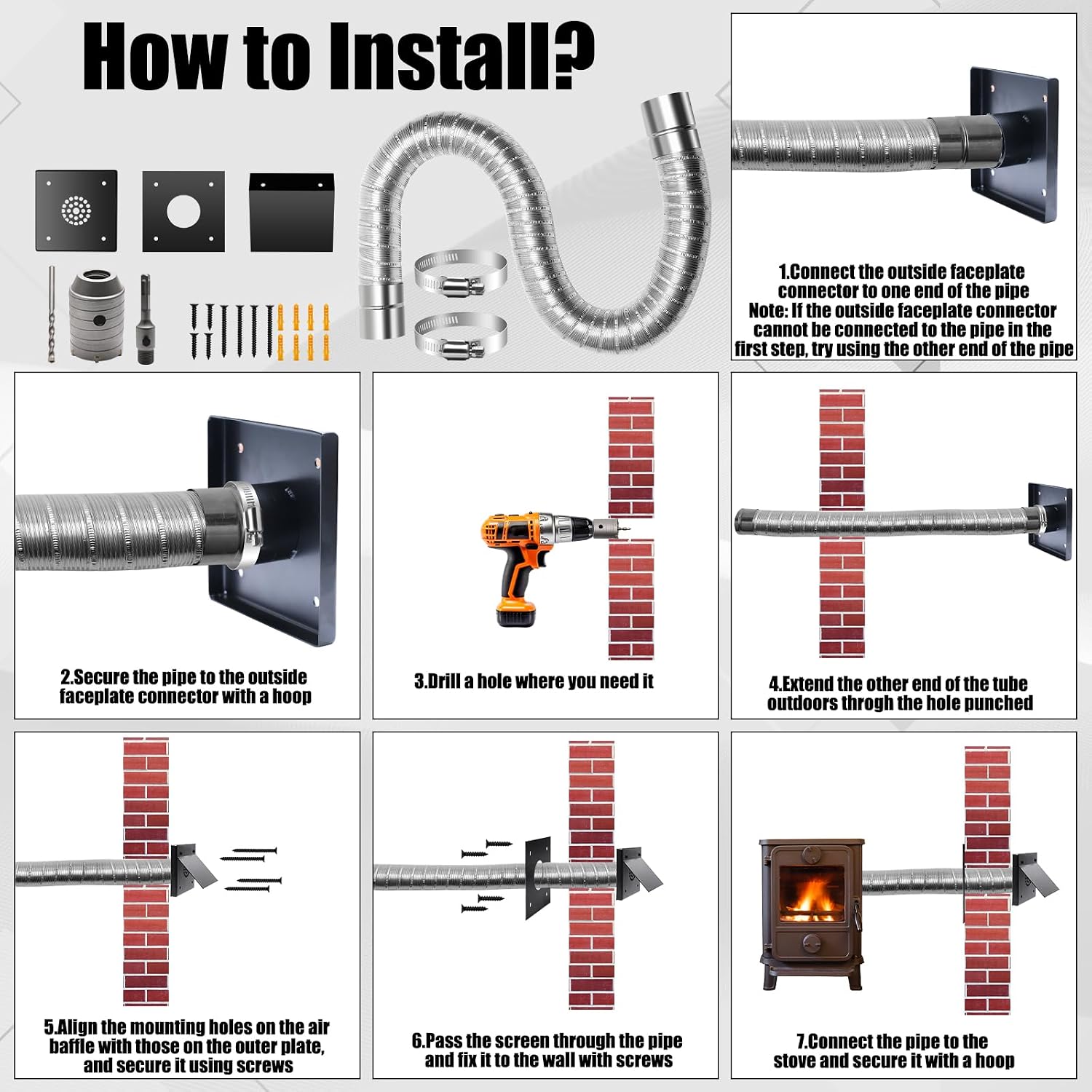 How to Install?

1.Connect the outside faceplate connector to one end of the pipe
Note: If the outside faceplate connector cannot be connected to the pipe in the first step, try using the other end of the pipe

2.Secure the pipe to the outside faceplate connector with a hoop

3.Drill a hole where you need it

4.Extend the other end of the tube outdoors throgh the hole punched

5.Align the mounting holes on the air baffle with those on the outer plate, and secure it using screws

6.Pass the screen through the pipe and fix it to the wall with screws

7.Connect the pipe to the stove and secure it with a hoop