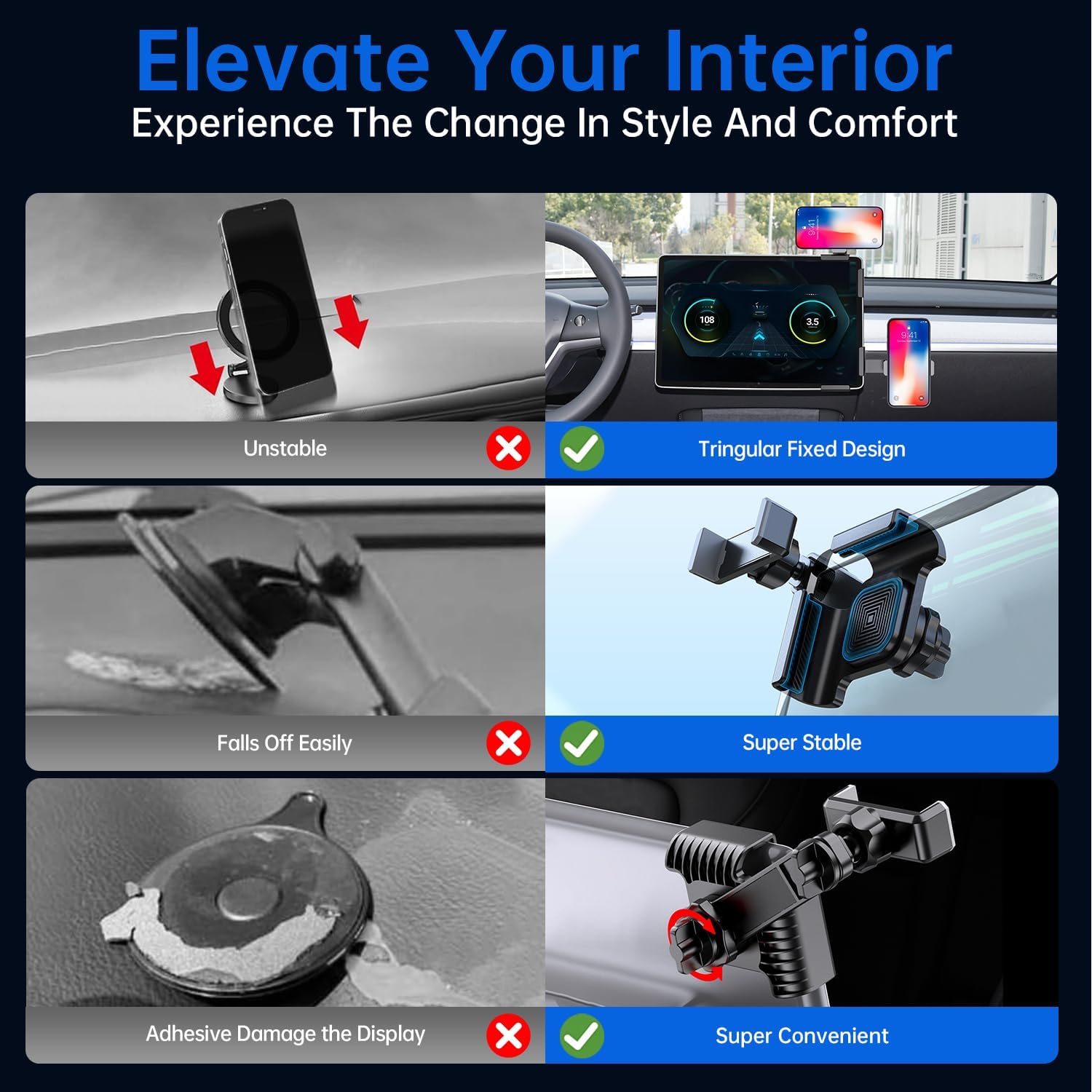 Elevate Your Interior
Experience The Change In Style And Comfort

9:41

108

3.5

9:41

Unstable

Tringular Fixed Design

Falls Off Easily

Super Stable

Adhesive Damage the Display

Super Convenient