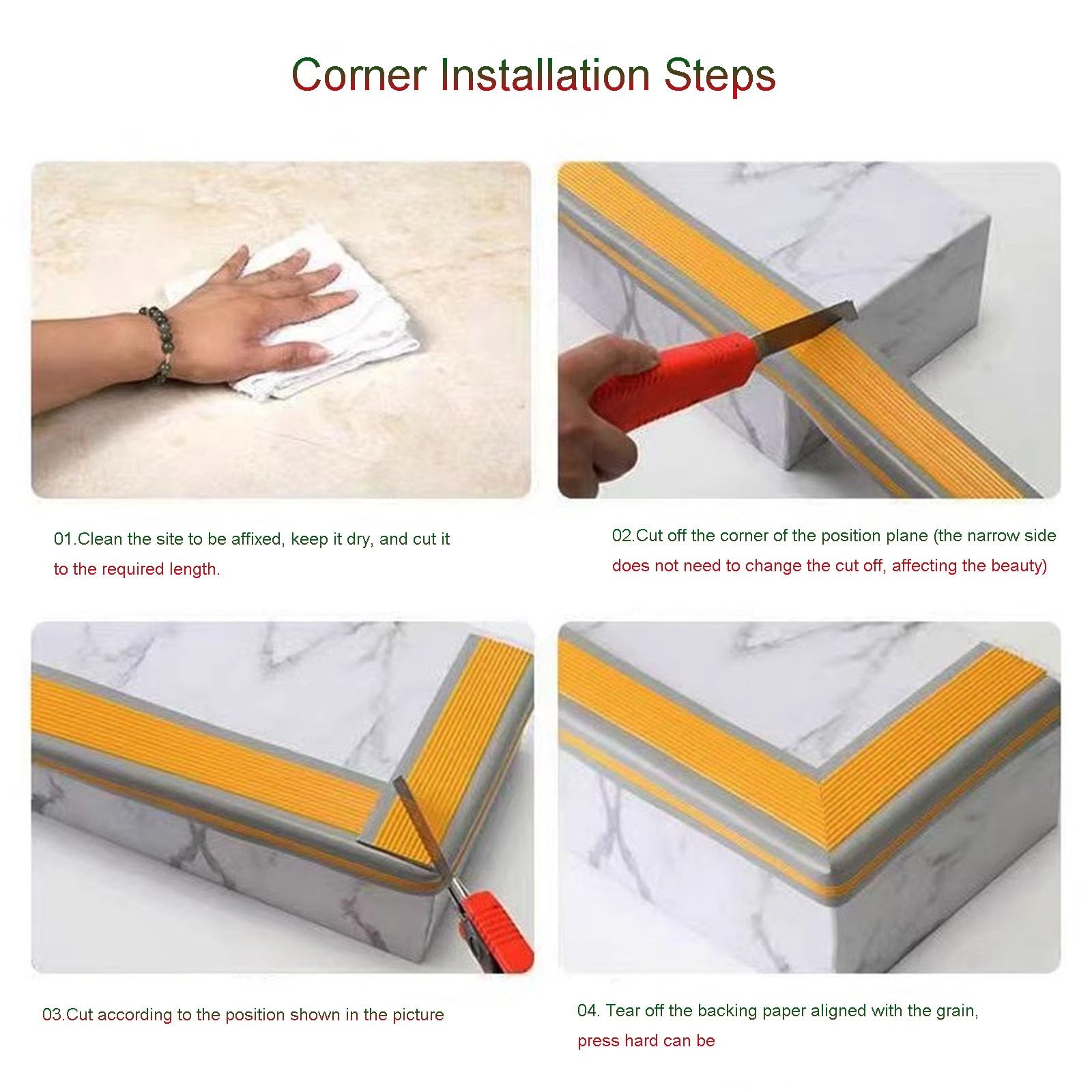 Corner Installation Steps

01.Clean the site to be affixed, keep it dry, and cut it to the required length.

02.Cut off the corner of the position plane (the narrow side does not need to change the cut off, affecting the beauty)

03.Cut according to the position shown in the picture

04. Tear off the backing paper aligned with the grain, press hard can be