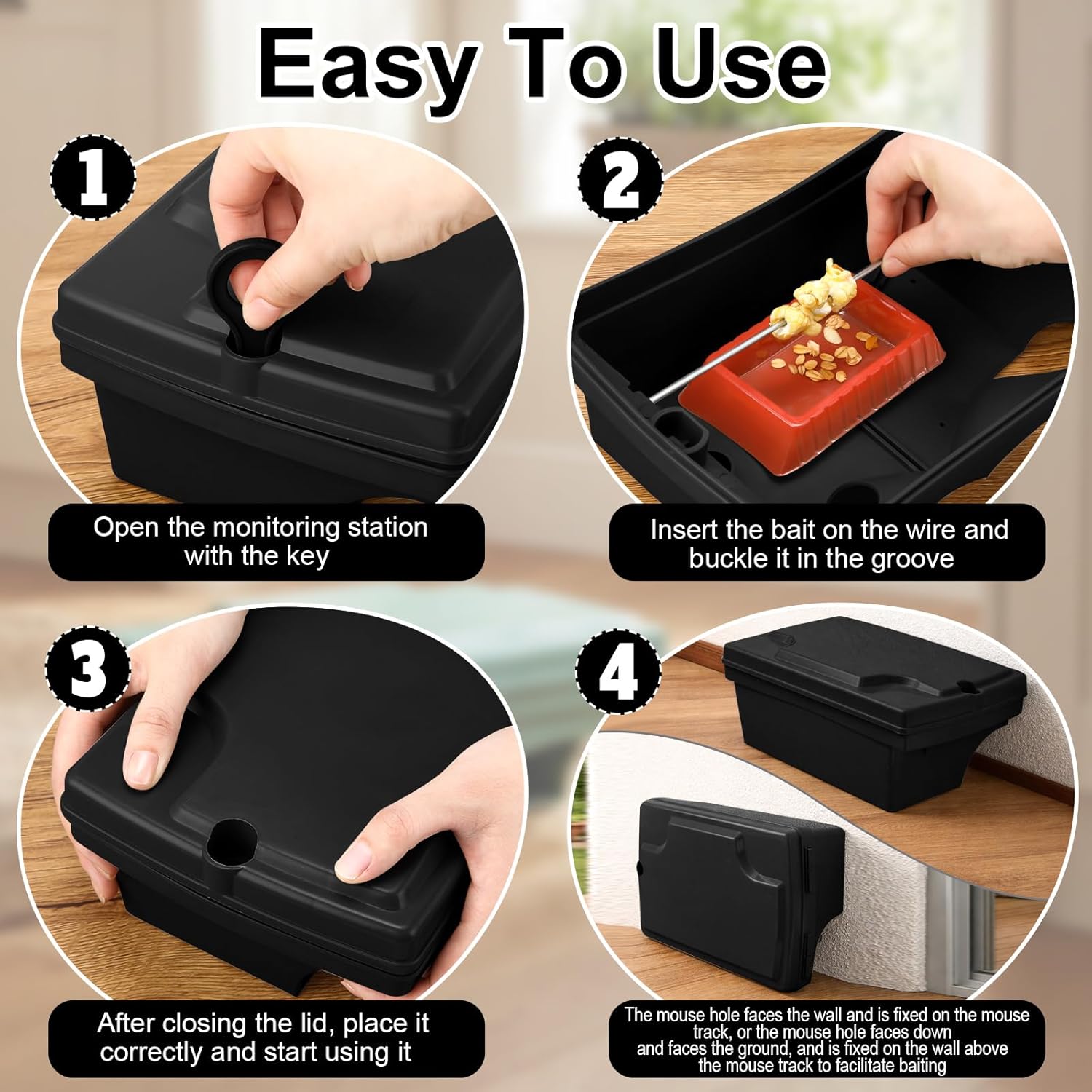 Easy To Use

1

Open the monitoring station with the key

2

Insert the bait on the wire and buckle it in the groove

3

After closing the lid, place it correctly and start using it

4

The mouse hole faces the wall and is fixed on the mouse track, or the mouse hole faces down and faces the ground, and is fixed on the wall above the mouse track to facilitate baiting