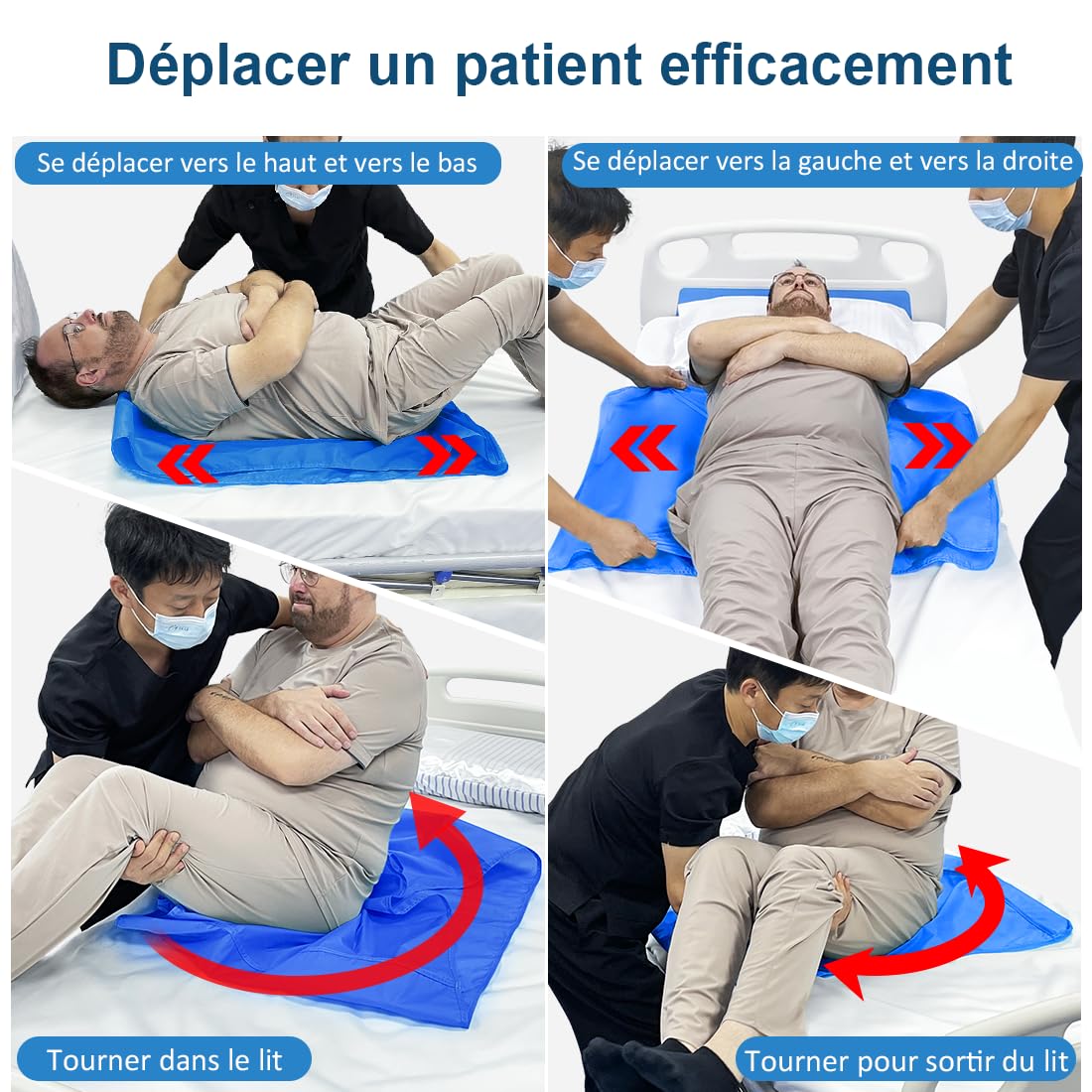 Déplacer un patient efficacement

Se déplacer vers le haut et vers le bas

Se déplacer vers la gauche et vers la droite

Tourner dans le lit

Tourner pour sortir du lit