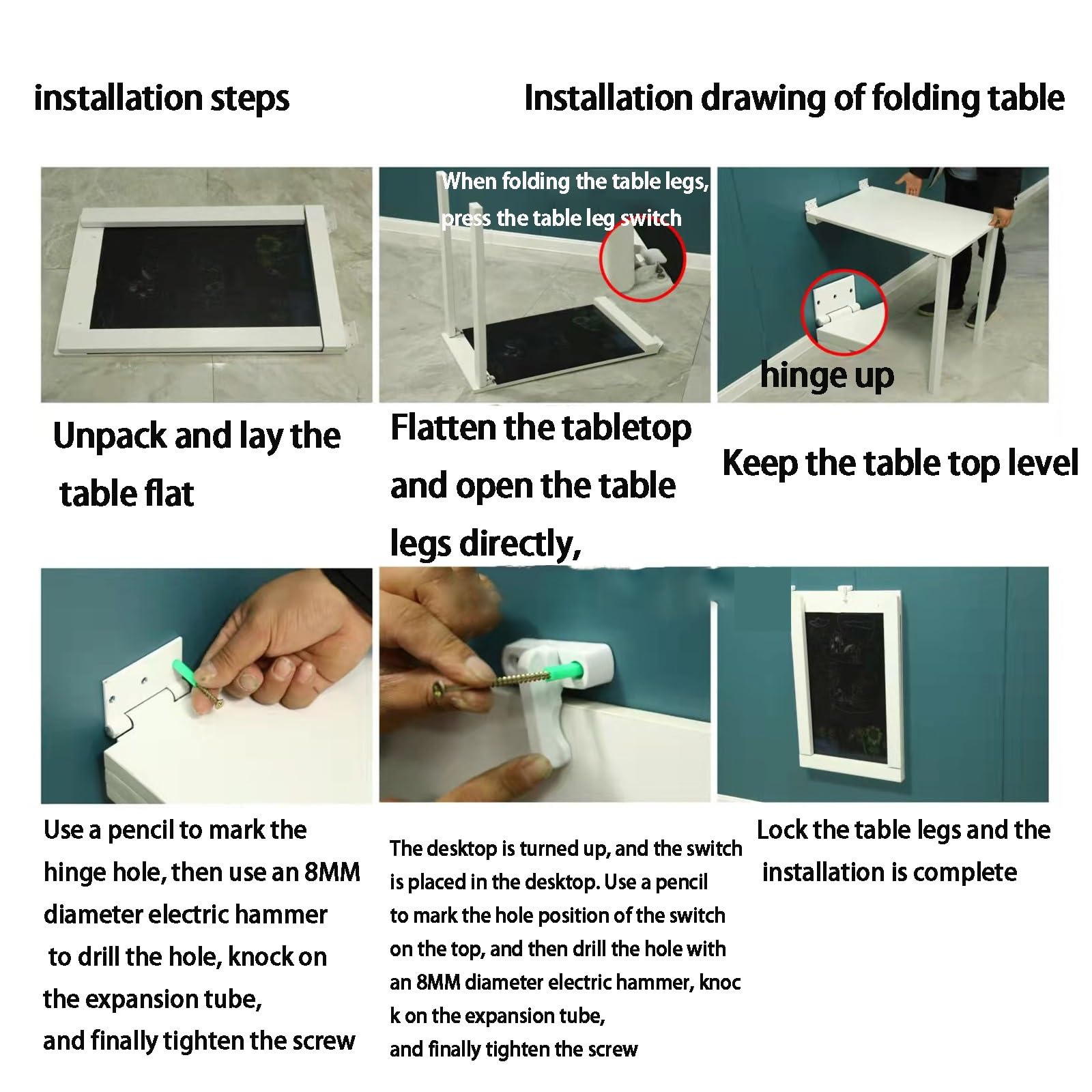 installation steps

Installation drawing of folding table

When folding the table legs, press the table leg switch

hinge up

Unpack and lay the table flat

Flatten the tabletop and open the table legs directly,

Keep the table top level

Use a pencil to mark the hinge hole, then use an 8MM diameter electric hammer to drill the hole, knock on the expansion tube, and finally tighten the screw

The desktop is turned up, and the switch is placed in the desktop. Use a pencil to mark the hole position of the switch on the top, and then drill the hole with an 8MM diameter electric hammer, knoc k on the expansion tube, and finally tighten the screw

Lock the table legs and the installation is complete