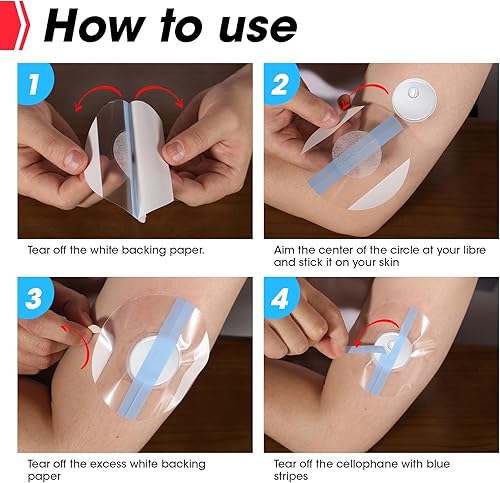 How to use

1

Tear off the white backing paper.

2

Aim the center of the circle at your libre and stick it on your skin

3

Tear off the excess white backing paper

4

Tear off the cellophane with blue stripes