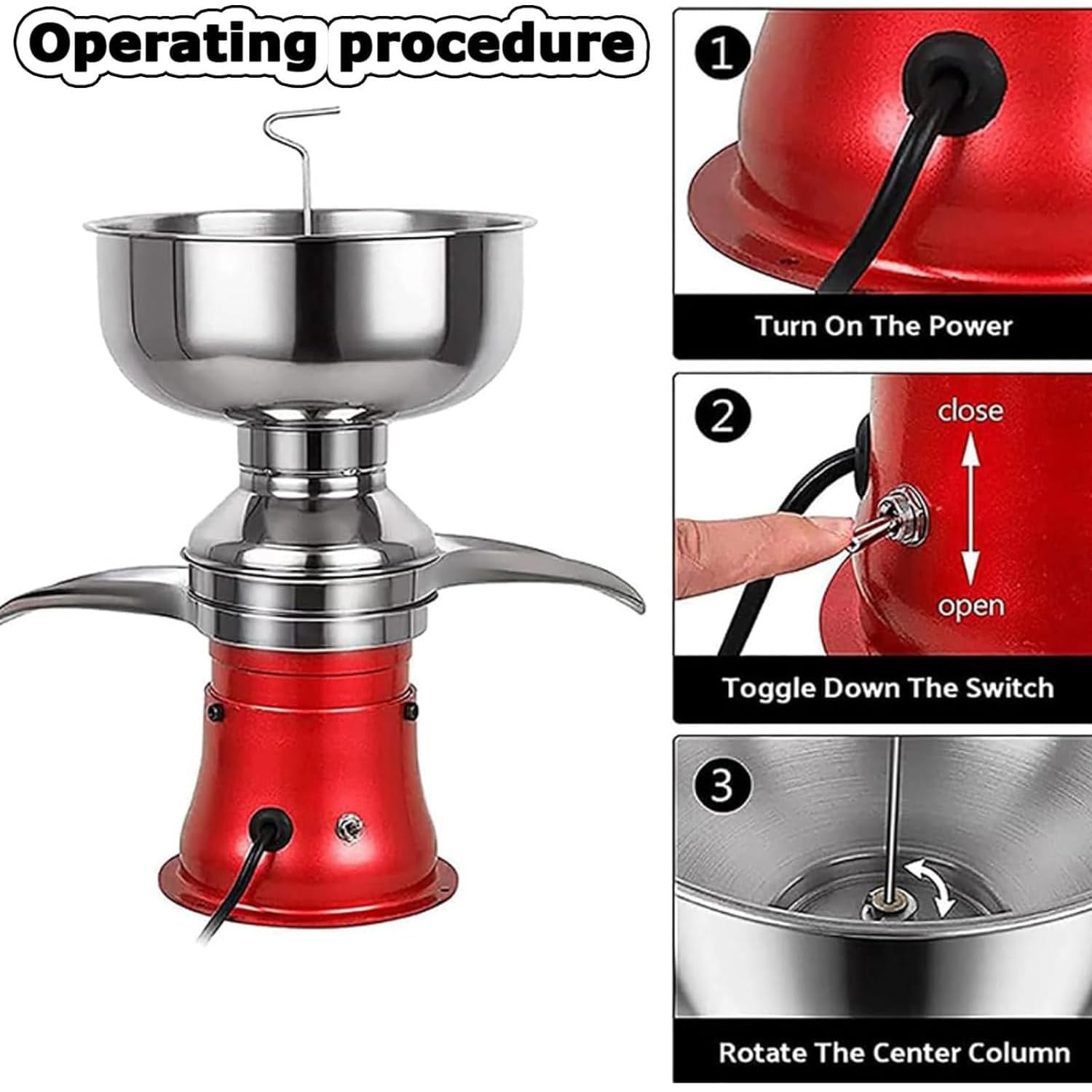 Operating procedure

1

Turn On The Power

2

close

open

Toggle Down The Switch

3

Rotate The Center Column