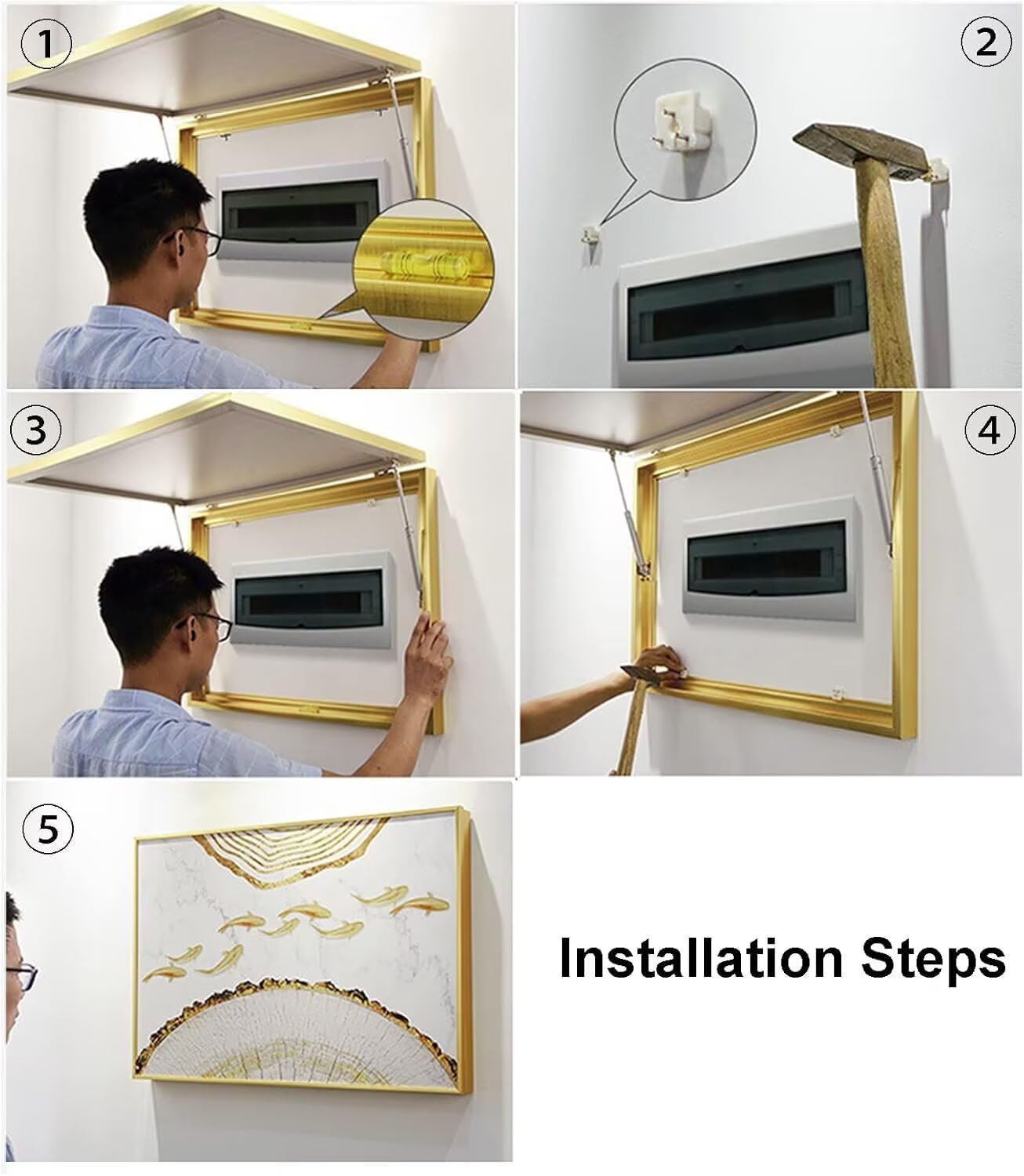 ①

②

③

④

⑤

Installation Steps