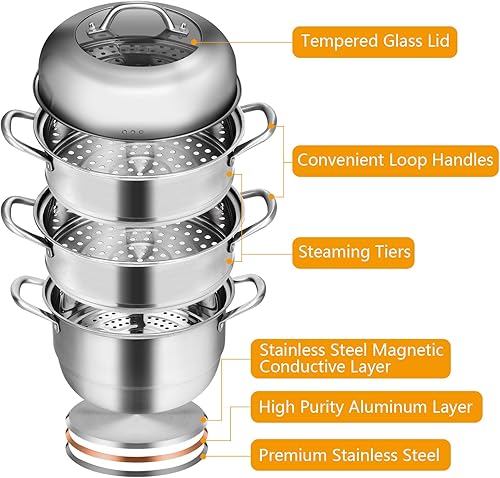 Tempered Glass Lid

Convenient Loop Handles

Steaming Tiers

Stainless Steel Magnetic Conductive Layer

High Purity Aluminum Layer

Premium Stainless Steel