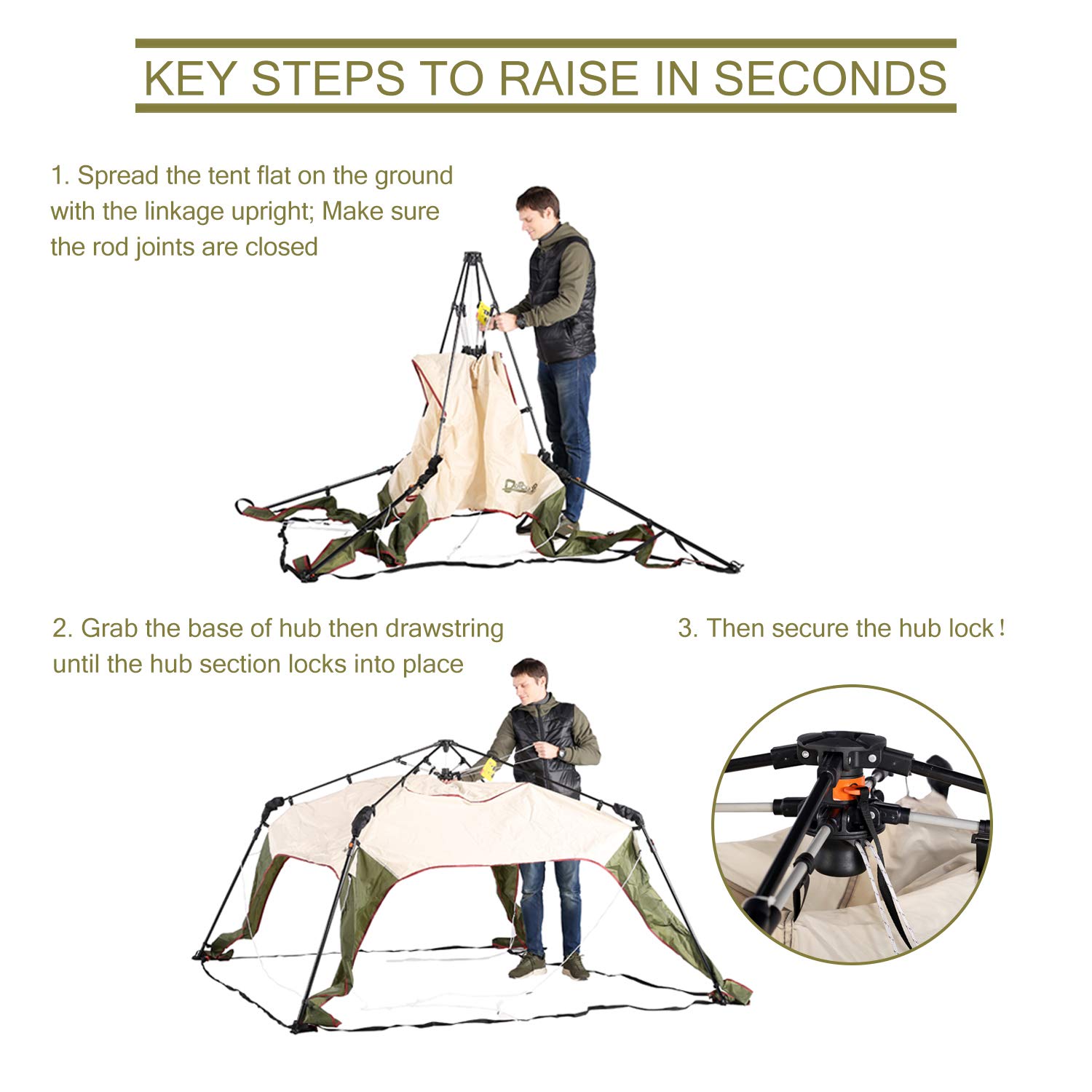 KEY STEPS TO RAISE IN SECONDS

1. Spread the tent flat on the ground with the linkage upright; Make sure the rod joints are closed

2. Grab the base of hub then drawstring until the hub section locks into place

3. Then secure the hub lock!