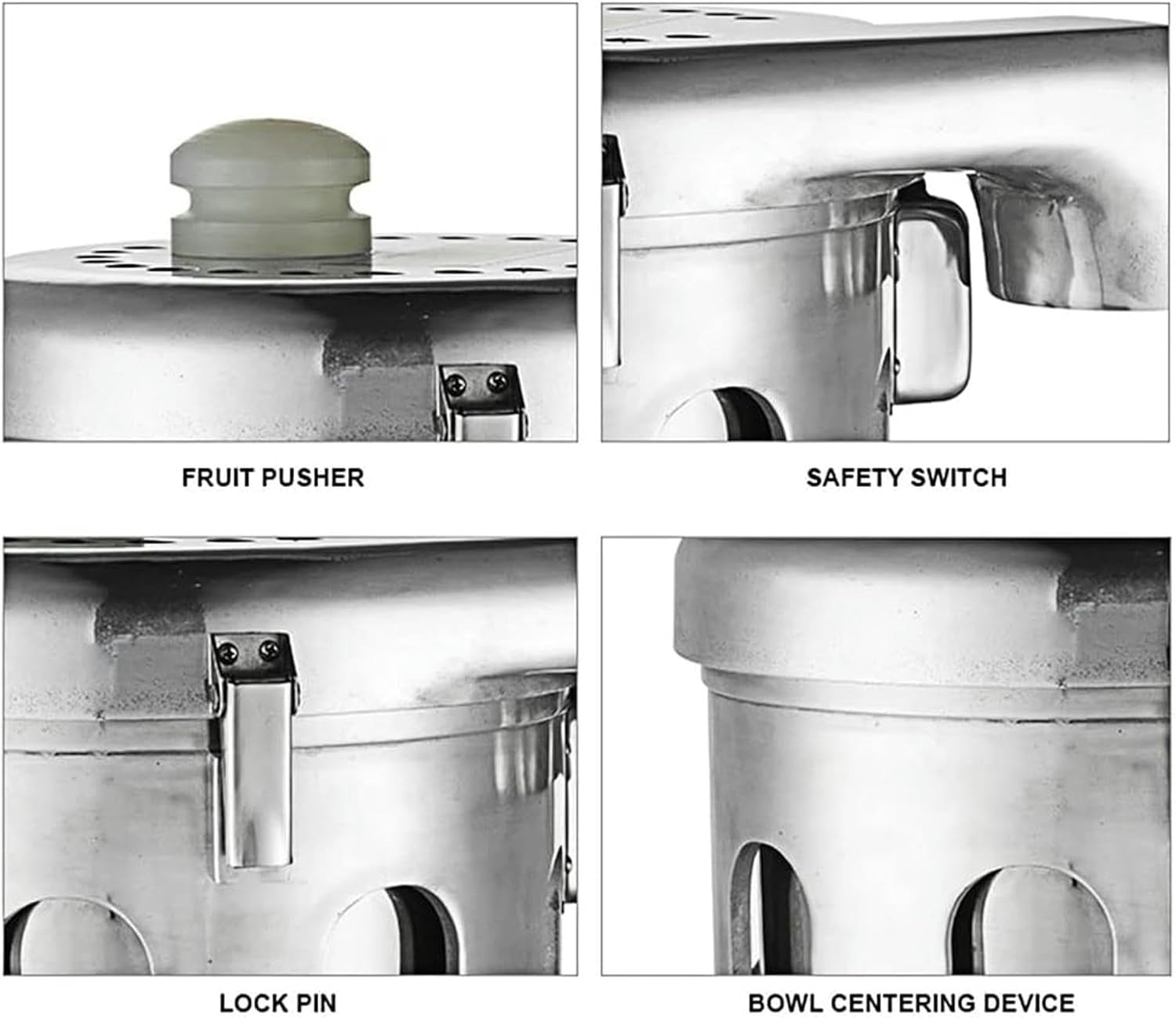 FRUIT PUSHER

SAFETY SWITCH

LOCK PIN

BOWL CENTERING DEVICE