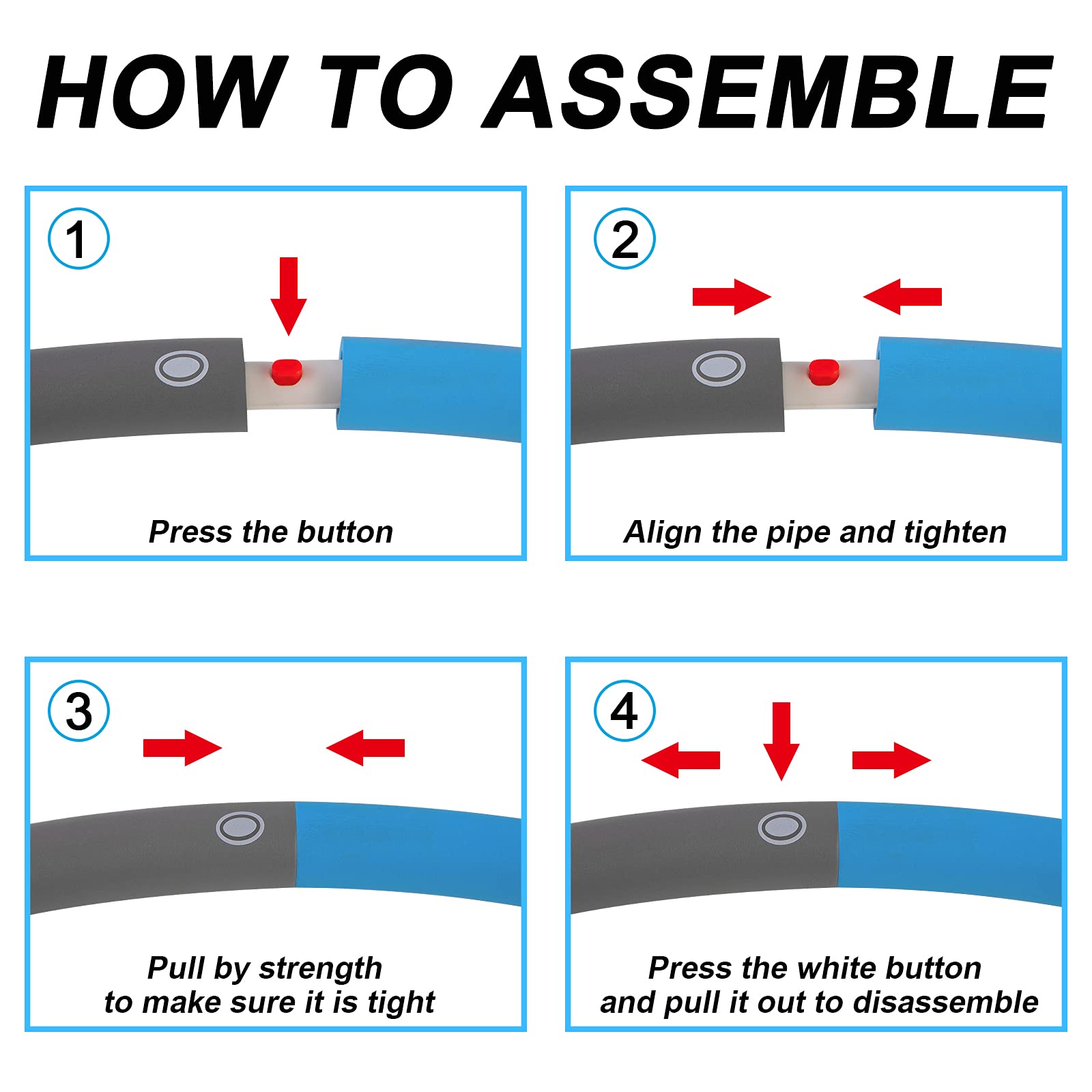 HOW TO ASSEMBLE

1

Press the button

2

Align the pipe and tighten

3

Pull by strength
to make sure it is tight

4

Press the white button
and pull it out to disassemble