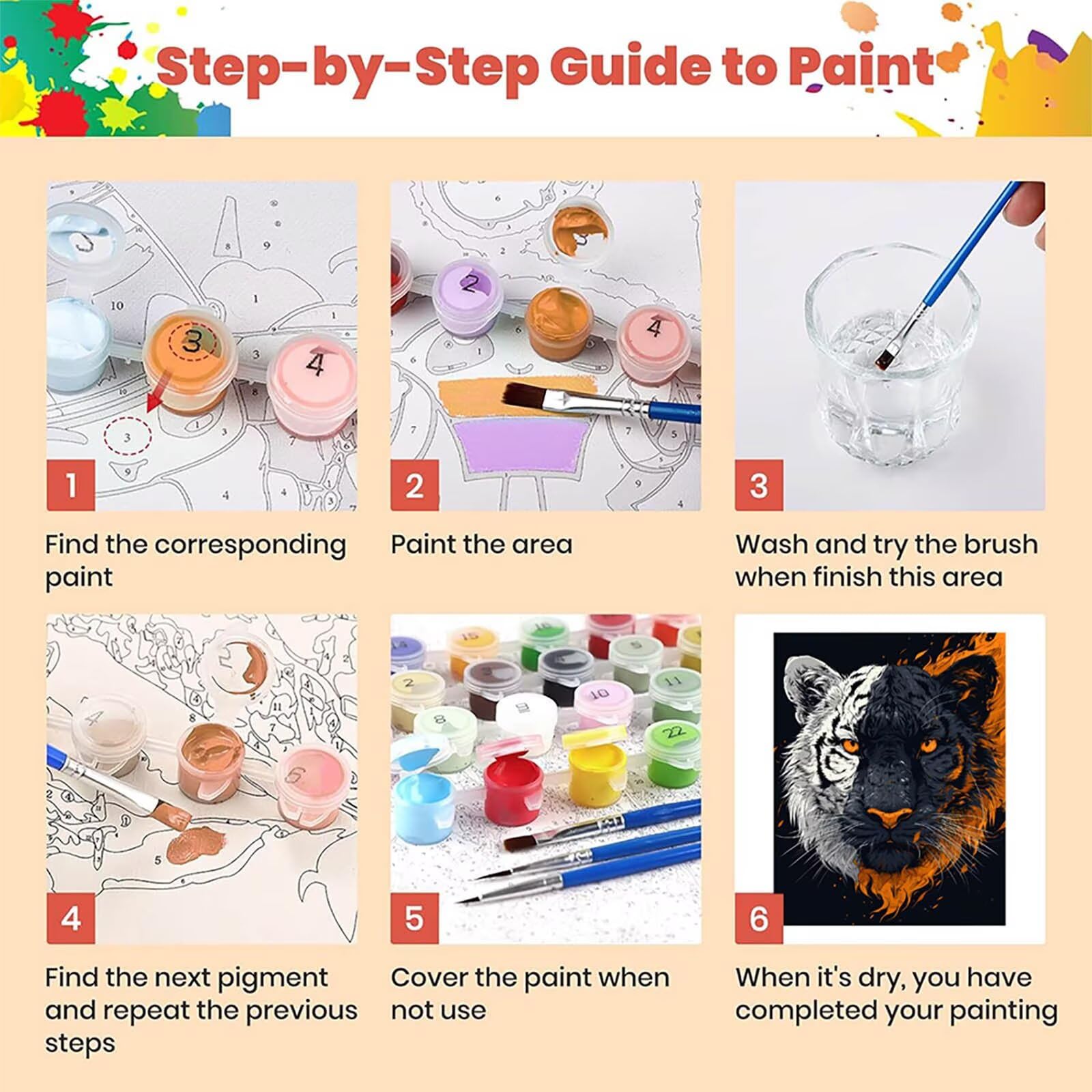 Step-by-Step Guide to Paint

1

Find the corresponding paint

2

Paint the area

3

Wash and try the brush when finish this area

4

Find the next pigment and repeat the previous steps

5

Cover the paint when not use

6

When it's dry, you have completed your painting