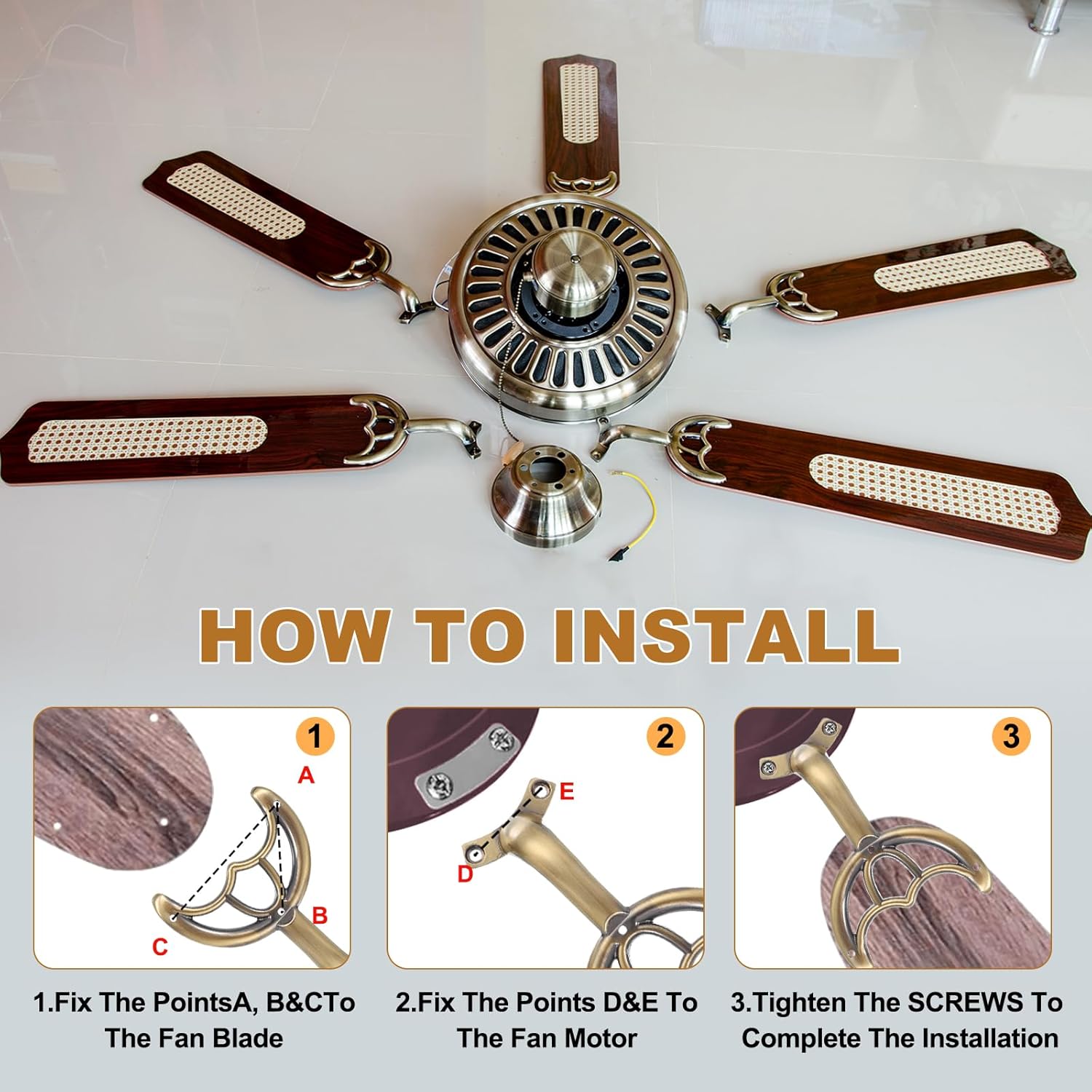 HOW TO INSTALL

1

A

B

C

1.Fix The PointsA, B&CTo The Fan Blade

2

E

D

2.Fix The Points D&E To The Fan Motor

3

3.Tighten The SCREWS To Complete The Installation