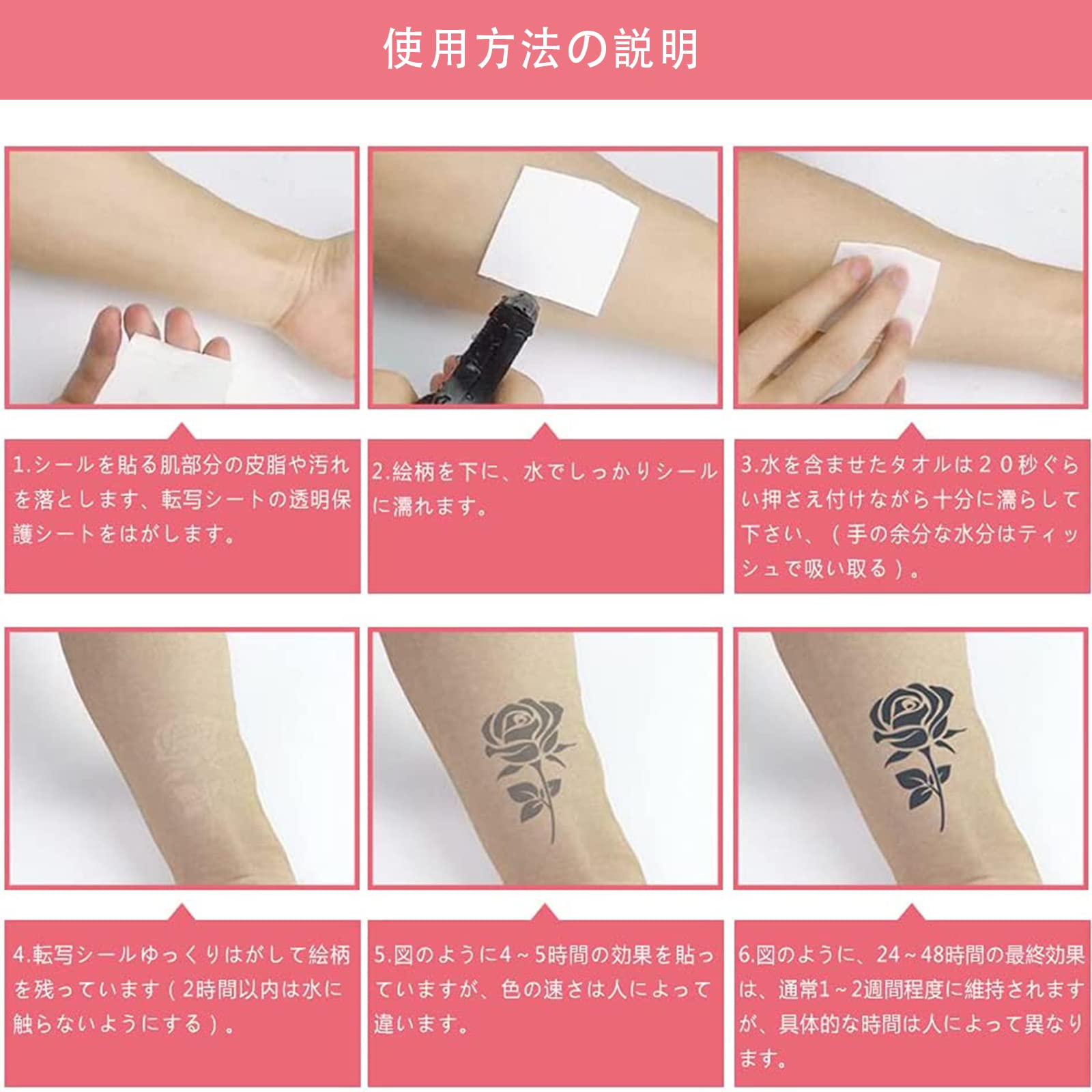 使用方法の説明

1.シールを貼る肌部分の皮脂や汚れを落とします、転写シートの透明保護シートをはがします。

2.絵柄を下に、水でしっかりシールに濡れます。

3.水を含ませたタオルは２０秒ぐらい押さえ付けながら十分に濡らして下さい、（手の余分な水分はティッシュで吸い取る）。

4.転写シールゆっくりはがして絵柄を残っています（2時間以内は水に触らないようにする）。

5.図のように4～5時間の効果を貼っていますが、色の速さは人によって違います。

6.図のように、24～48時間の最終効果は、通常1～2週間程度に維持されますが、具体的な時間は人によって異なります。