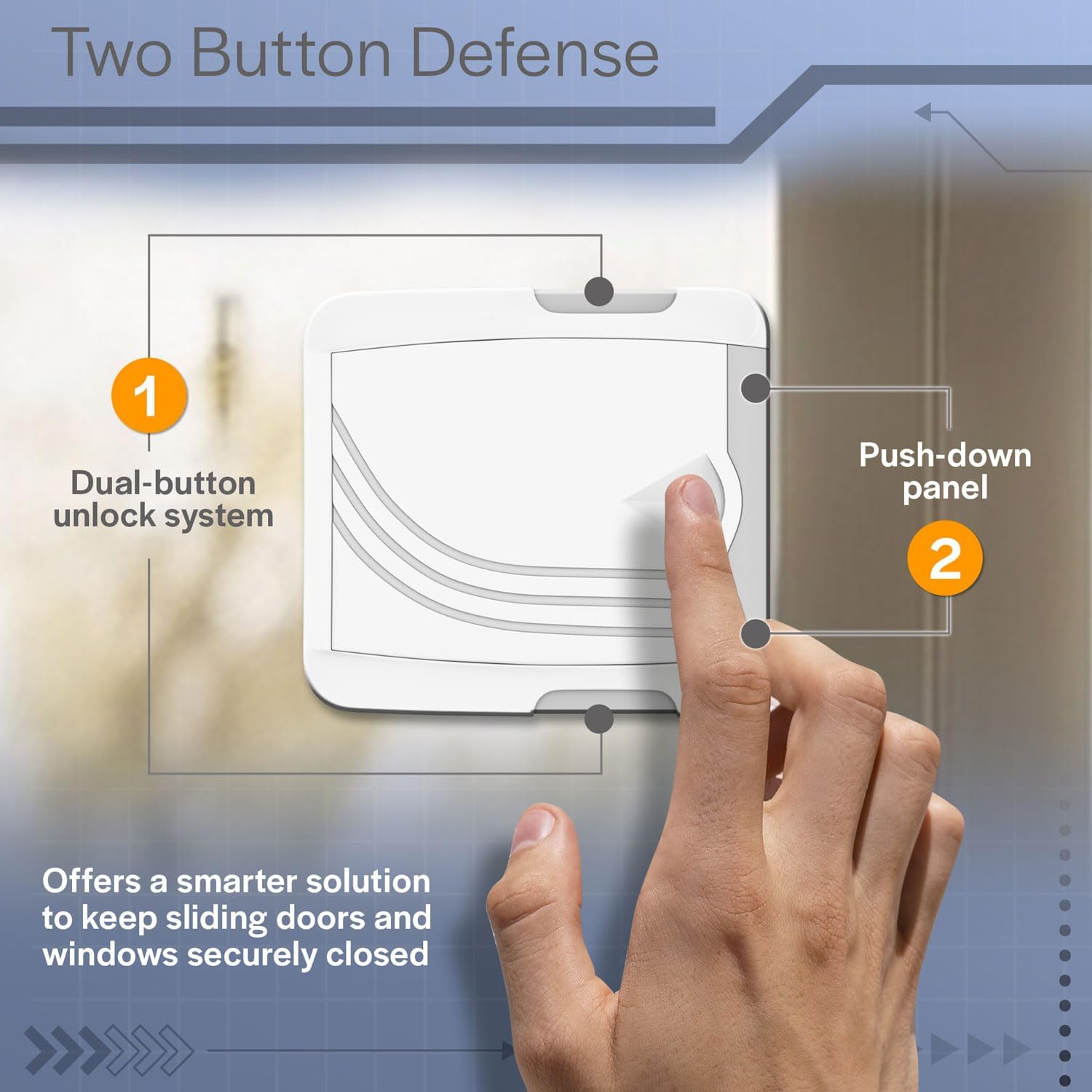 Two Button Defense

1

Dual-button unlock system

Push-down panel

2

Offers a smarter solution to keep sliding doors and windows securely closed