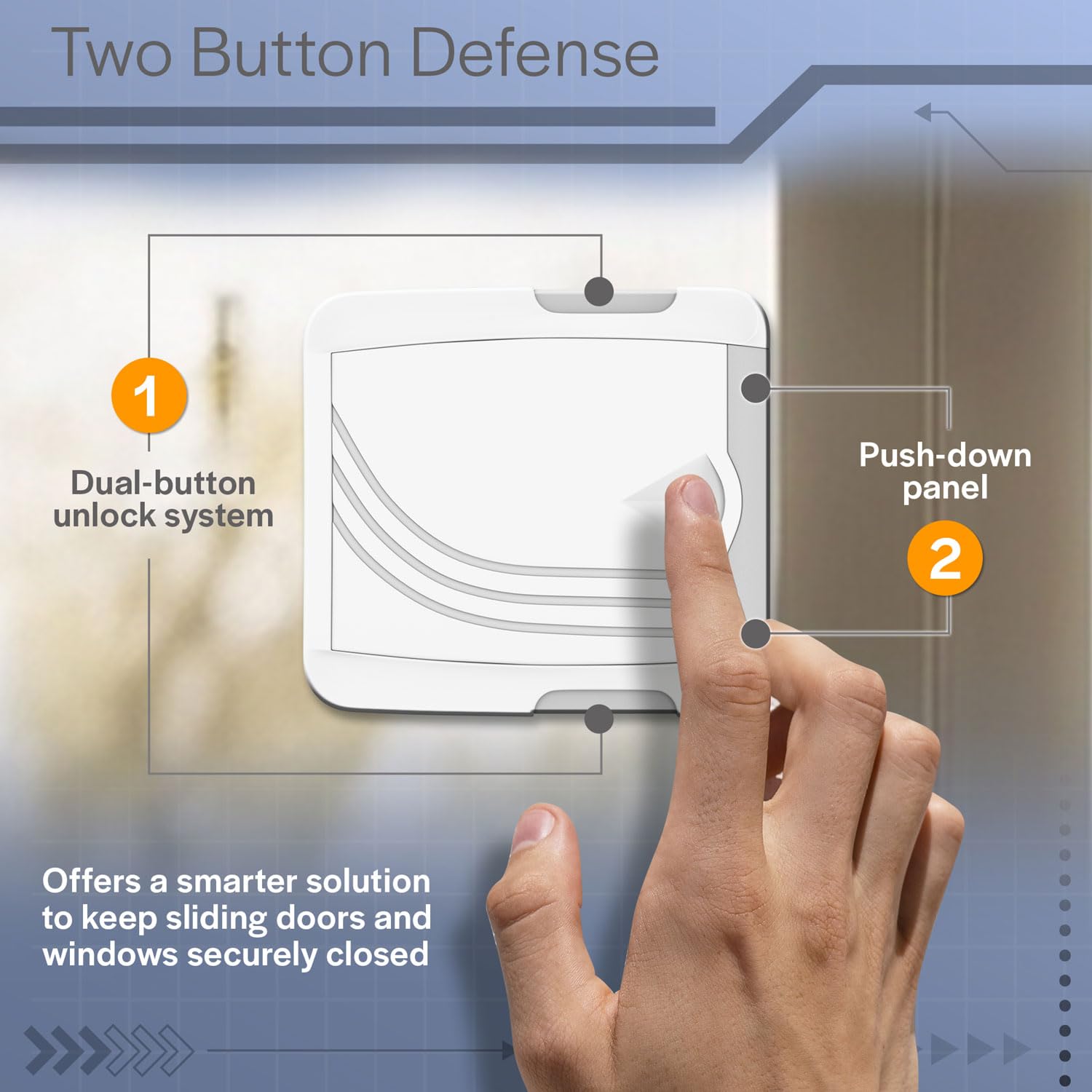 Two Button Defense

1

Dual-button unlock system

Push-down panel

2

Offers a smarter solution to keep sliding doors and windows securely closed