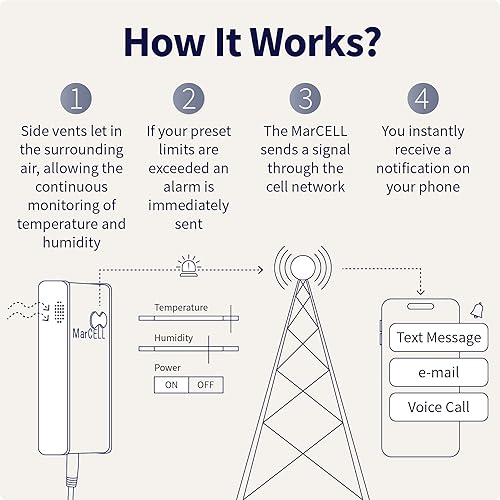 How It Works?

1
Side vents let in the surrounding air, allowing the continuous monitoring of temperature and humidity

2
If your preset limits are exceeded an alarm is immediately sent

3
The MarCELL sends a signal through the cell network

4
You instantly receive a notification on your phone

MarCELL

Temperature

Humidity

Power

ON OFF

Text Message

e-mail

Voice Call