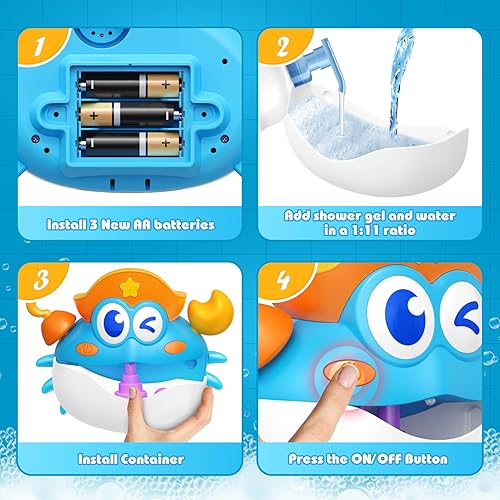 1

Install 3 New AA batteries

2

Add shower gel and water in a 1:11 ratio

3

Install Container

4

Press the ON/OFF Button