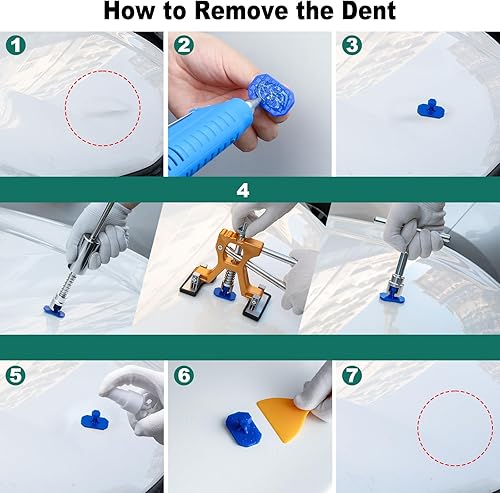 How to Remove the Dent

1

2

3

4

5

6

7