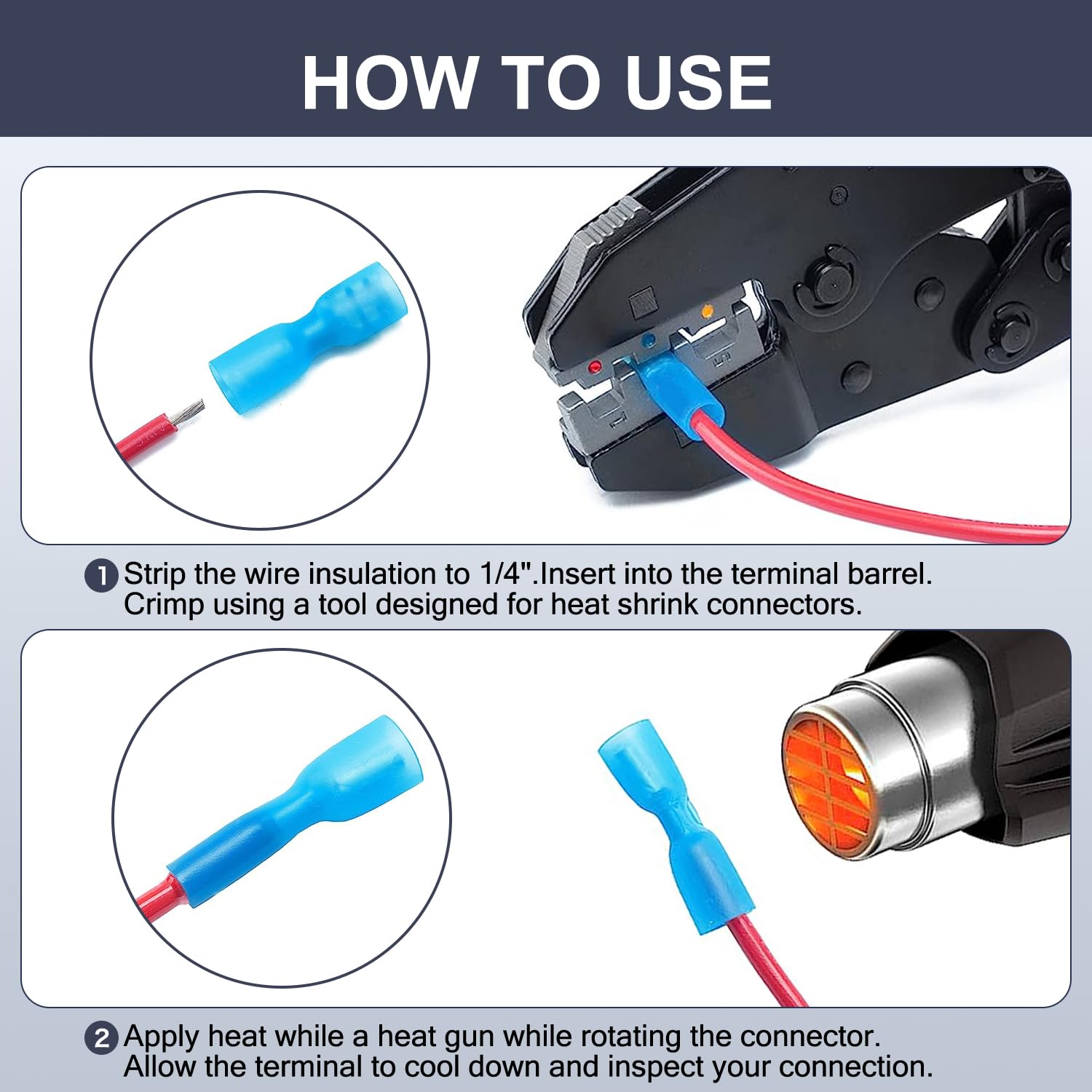 HOW TO USE

1 Strip the wire insulation to 1/4".Insert into the terminal barrel. Crimp using a tool designed for heat shrink connectors.

2 Apply heat while a heat gun while rotating the connector. Allow the terminal to cool down and inspect your connection.