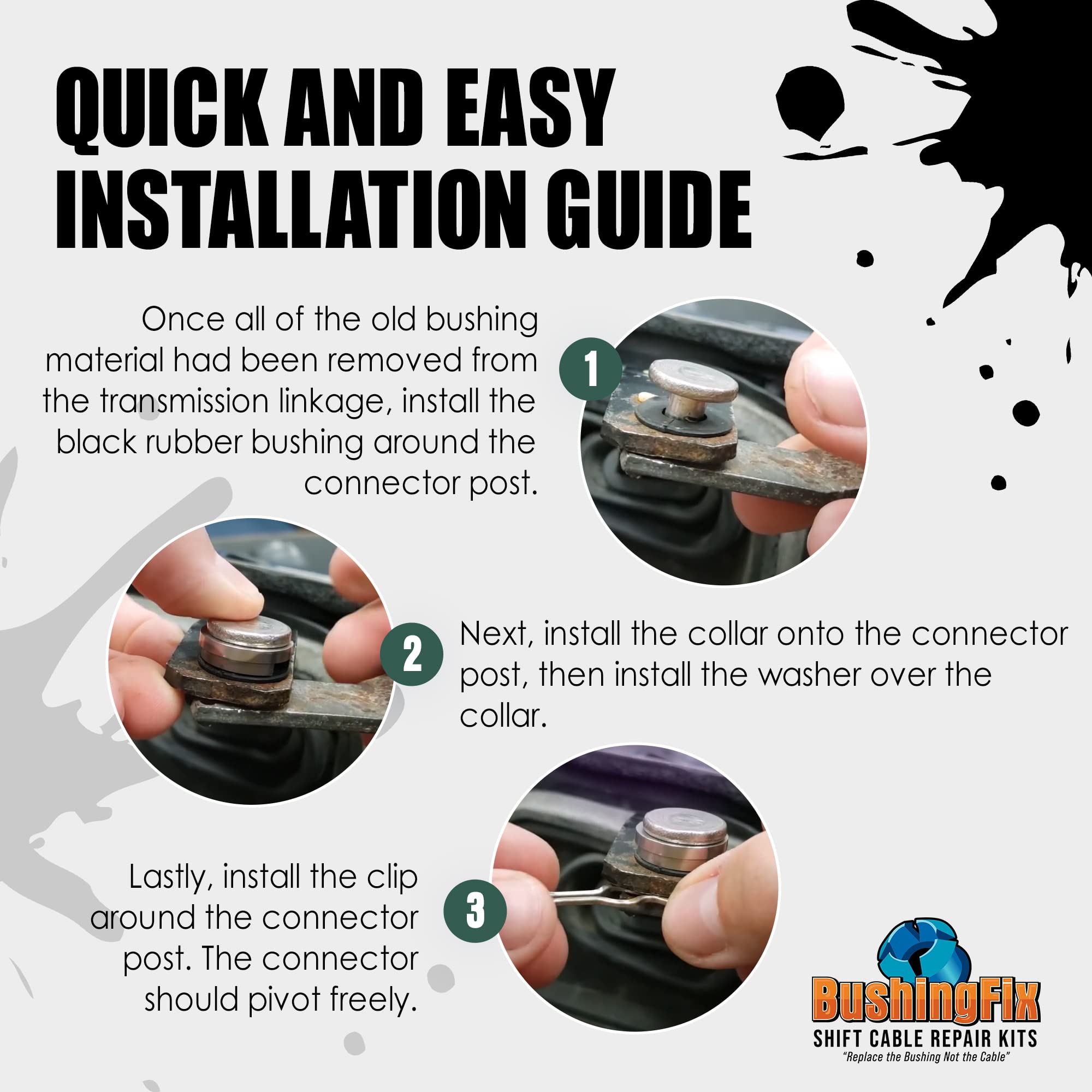 QUICK AND EASY INSTALLATION GUIDE

Once all of the old bushing material had been removed from the transmission linkage, install the black rubber bushing around the connector post.

1

2

Next, install the collar onto the connector post, then install the washer over the collar.

Lastly, install the clip around the connector post. The connector should pivot freely.

3

BushingFix
SHIFT CABLE REPAIR KITS
"Replace the Bushing Not the Cable"