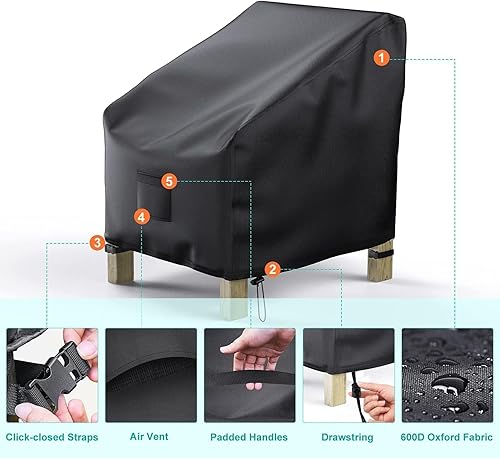 1

5

4

3

2

Click-closed Straps

Air Vent

Padded Handles

Drawstring

600D Oxford Fabric