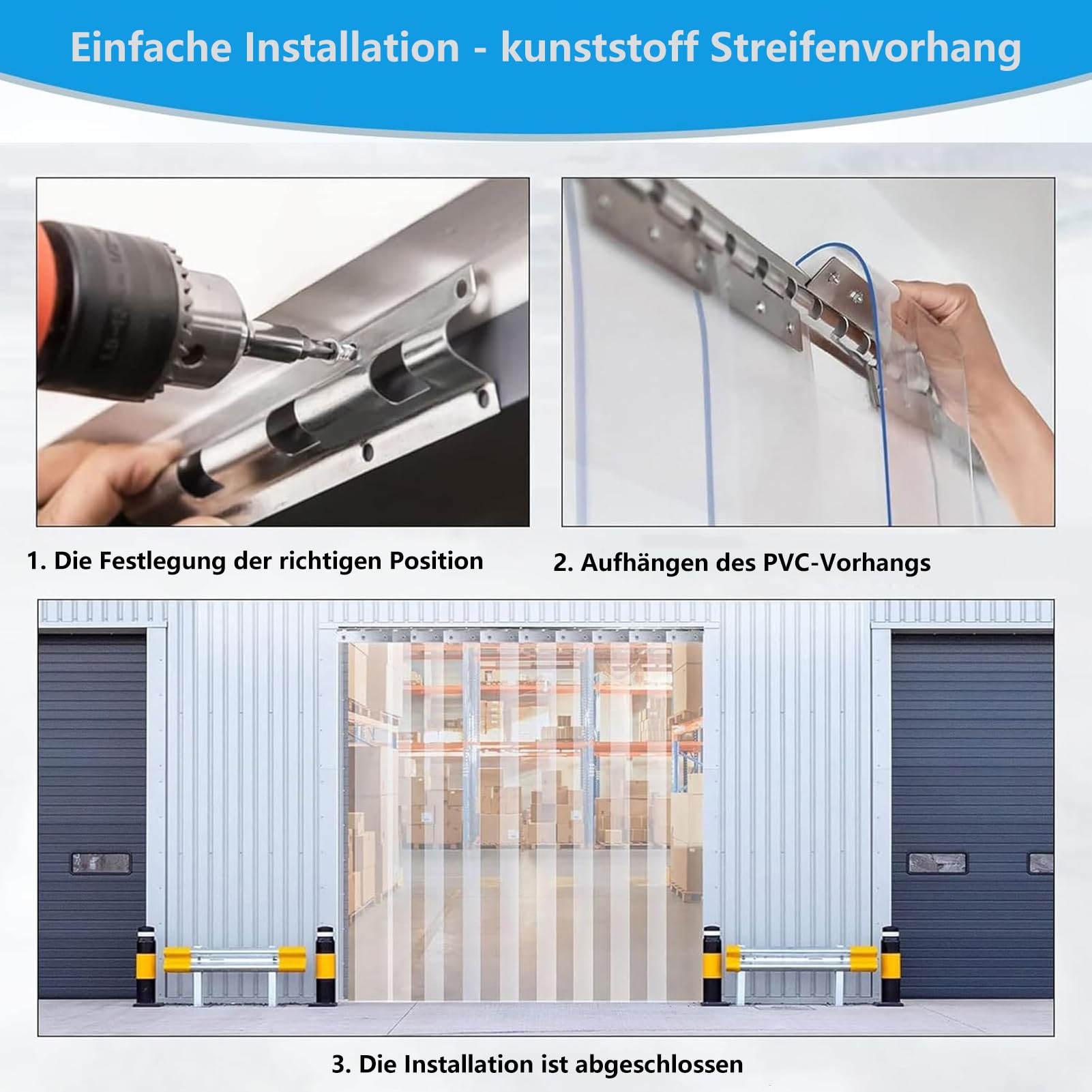 Einfache Installation - kunststoff Streifenvorhang

1. Die Festlegung der richtigen Position

2. Aufhängen des PVC-Vorhangs

3. Die Installation ist abgeschlossen