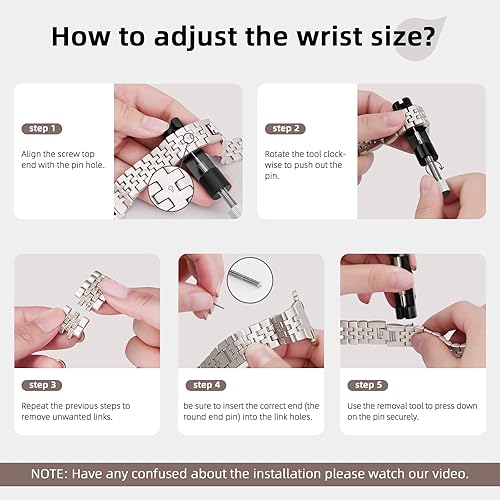 How to adjust the wrist size?

step 1

Align the screw top end with the pin hole.

step 2

Rotate the tool clockwise to push out the pin.

step 3

Repeat the previous steps to remove unwanted links.

step 4

be sure to insert the correct end (the round end pin) into the link holes.

step 5

Use the removal tool to press down on the pin securely.

NOTE: Have any confused about the installation please watch our video.