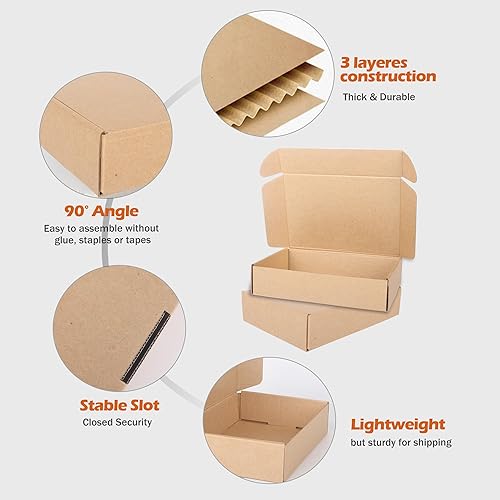 3 layeres construction

Thick & Durable

90° Angle

Easy to assemble without glue, staples or tapes

Stable Slot

Closed Security

Lightweight

but sturdy for shipping