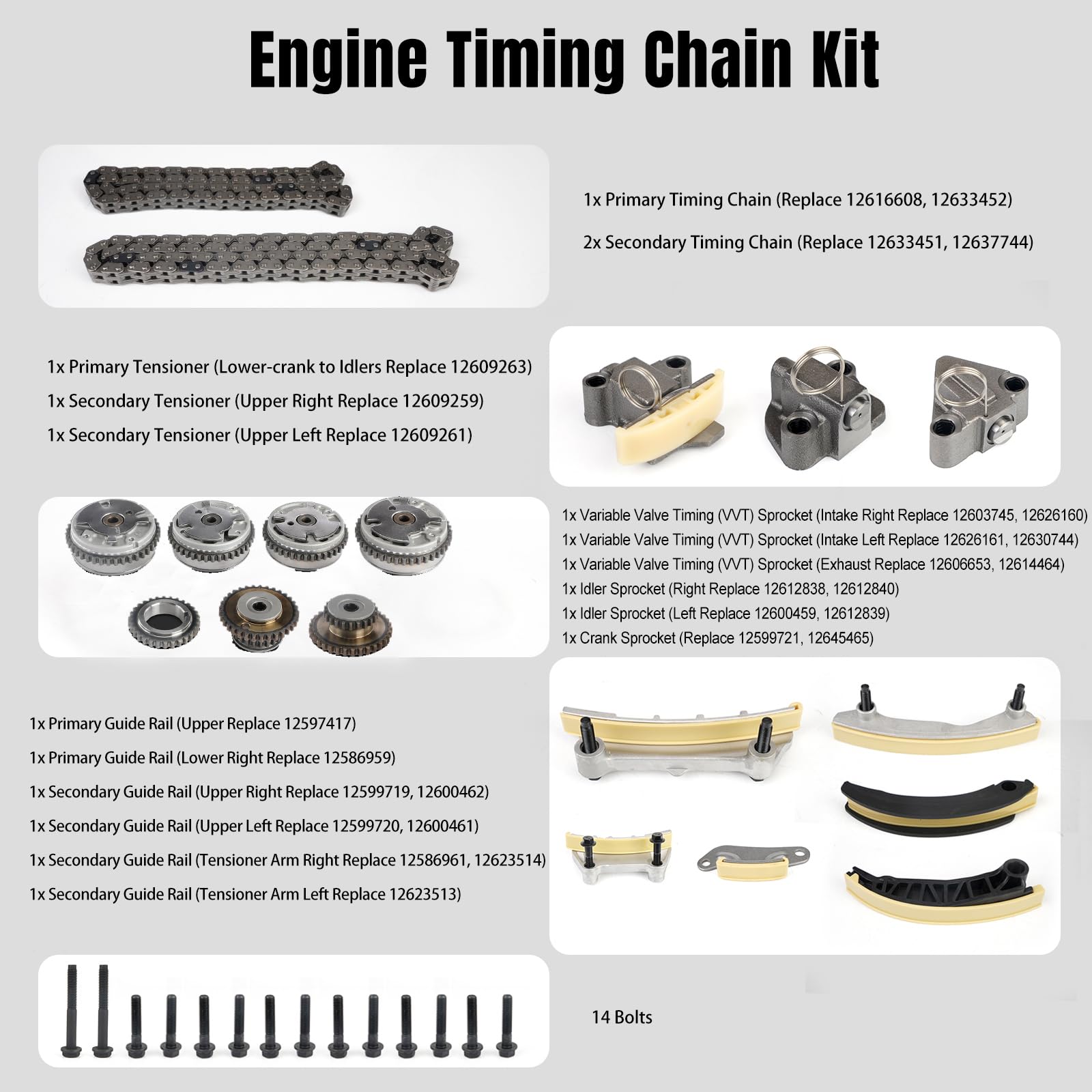 Engine Timing Chain Kit

1x Primary Timing Chain (Replace 12616608, 12633452)

2x Secondary Timing Chain (Replace 12633451, 12637744)

1x Primary Tensioner (Lower-crank to Idlers Replace 12609263)
1x Secondary Tensioner (Upper Right Replace 12609259)
1x Secondary Tensioner (Upper Left Replace 12609261)

1x Variable Valve Timing (VVT) Sprocket (Intake Right Replace 12603745, 12626160)
1x Variable Valve Timing (VVT) Sprocket (Intake Left Replace 12626161, 12630744)
1x Variable Valve Timing (VVT) Sprocket (Exhaust Replace 12606653, 12614464)
1x Idler Sprocket (Right Replace 12612838, 12612840)
1x Idler Sprocket (Left Replace 12600459, 12612839)
1x Crank Sprocket (Replace 12599721, 12645465)

1x Primary Guide Rail (Upper Replace 12597417)
1x Primary Guide Rail (Lower Right Replace 12586959)
1x Secondary Guide Rail (Upper Right Replace 12599719, 12600462)
1x Secondary Guide Rail (Upper Left Replace 12599720, 12600461)
1x Secondary Guide Rail (Tensioner Arm Right Replace 12586961, 12623514)
1x Secondary Guide Rail (Tensioner Arm Left Replace 12623513)

14 Bolts