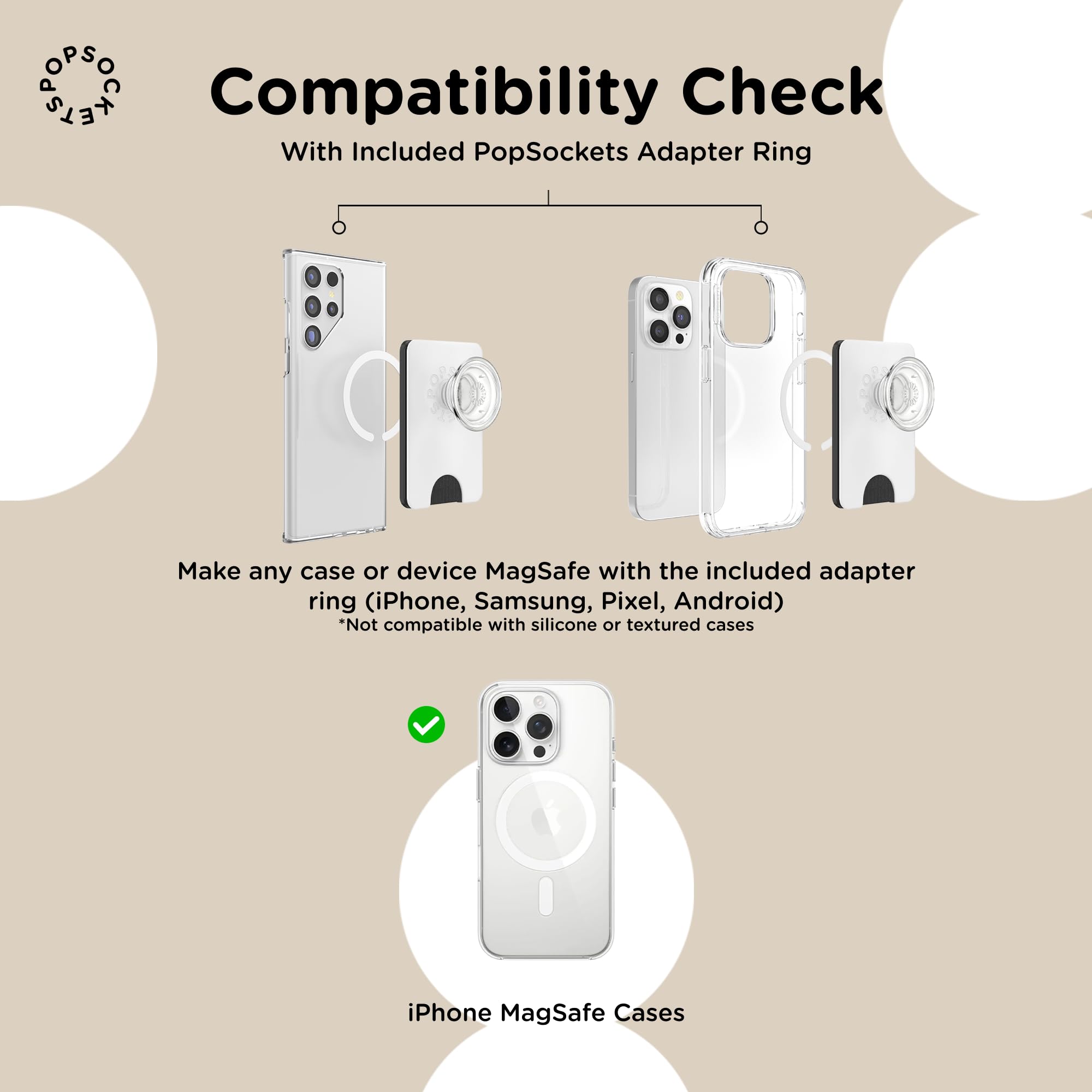 POPSOCKETS

Compatibility Check

With Included PopSockets Adapter Ring

Make any case or device MagSafe with the included adapter ring (iPhone, Samsung, Pixel, Android)
*Not compatible with silicone or textured cases

iPhone MagSafe Cases