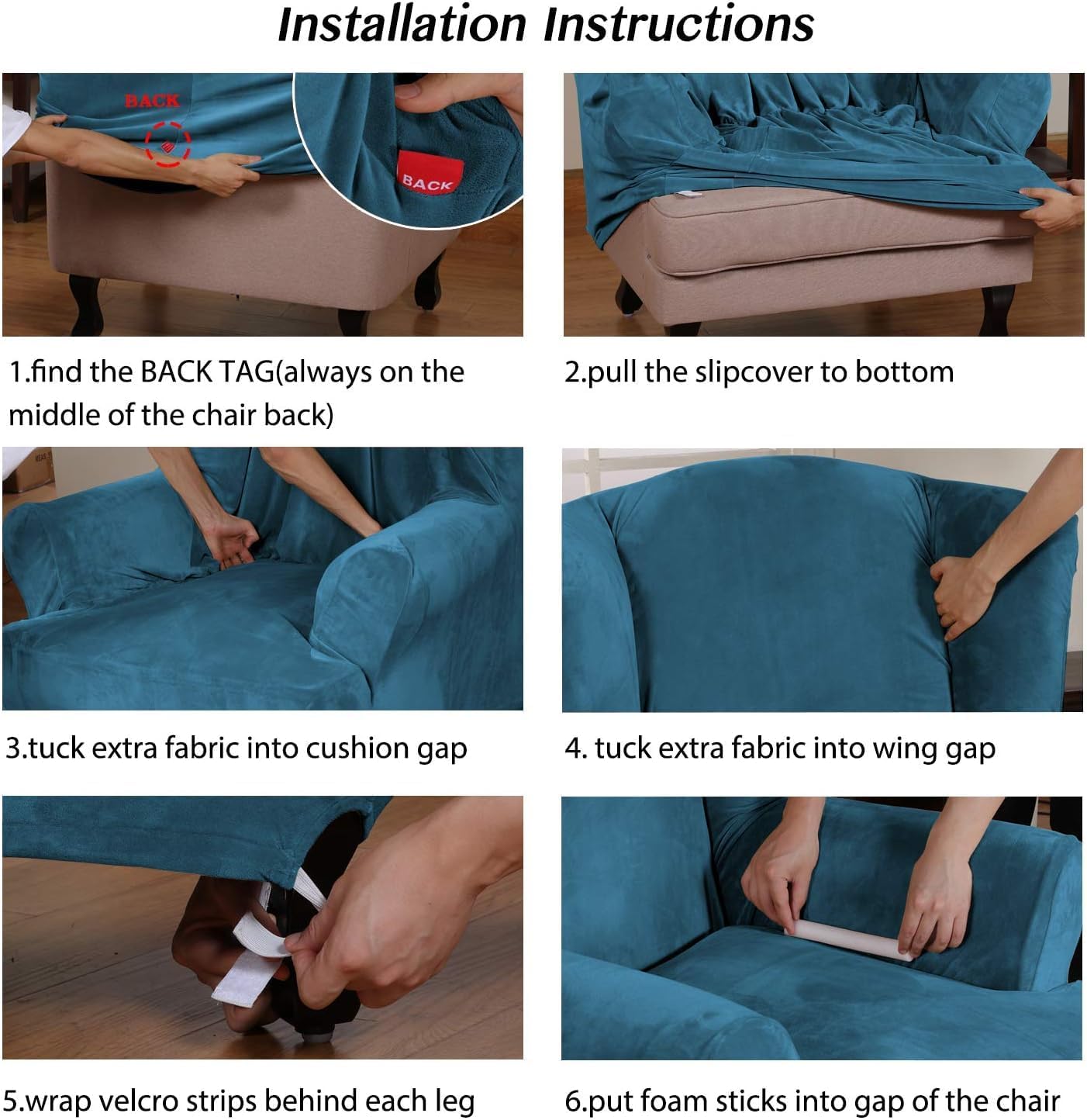 Installation Instructions

BACK

BACK

1.find the BACK TAG(always on the middle of the chair back)

2.pull the slipcover to bottom

3.tuck extra fabric into cushion gap

4. tuck extra fabric into wing gap

5.wrap velcro strips behind each leg

6.put foam sticks into gap of the chair