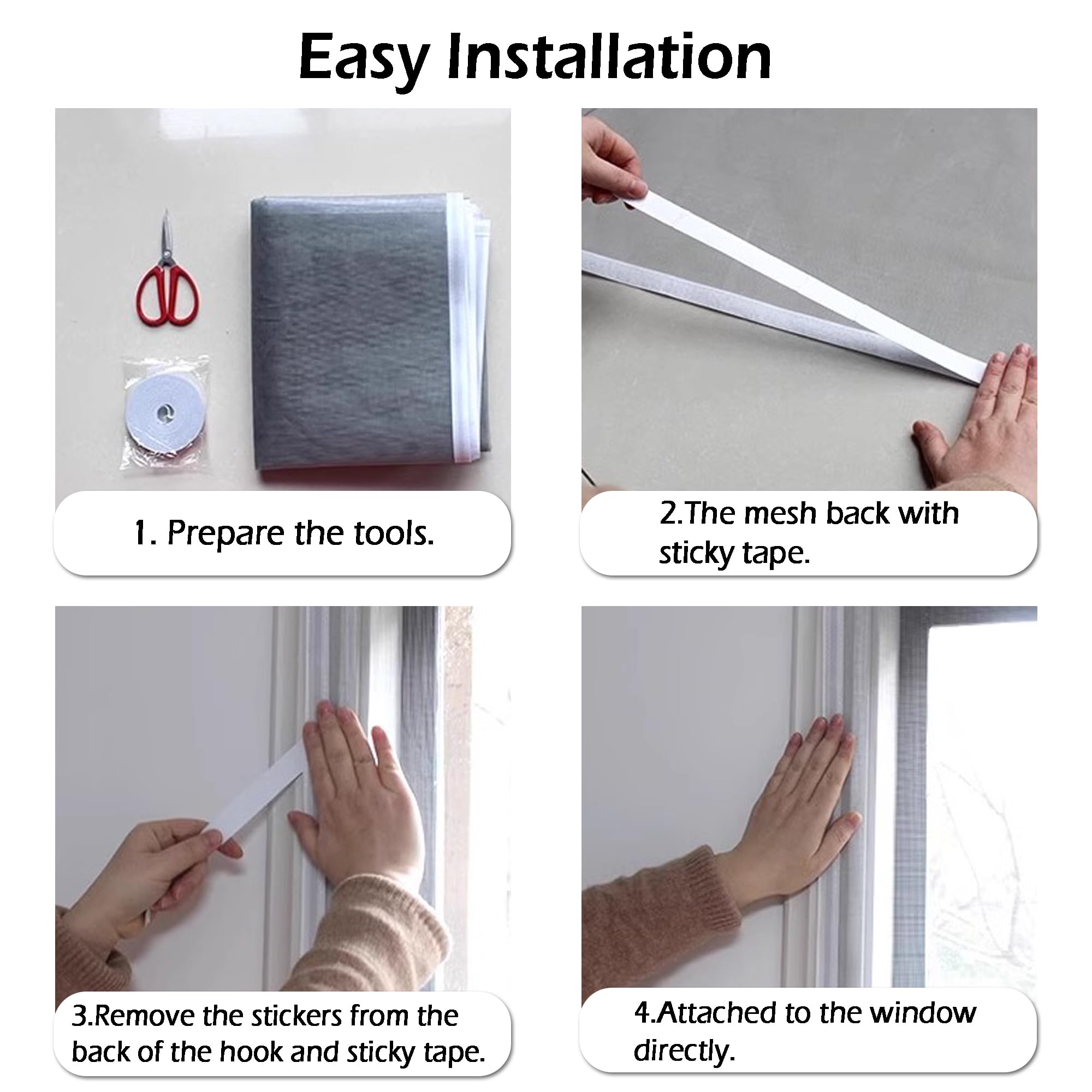 Easy Installation

1. Prepare the tools.

2.The mesh back with sticky tape.

3.Remove the stickers from the back of the hook and sticky tape.

4.Attached to the window directly.