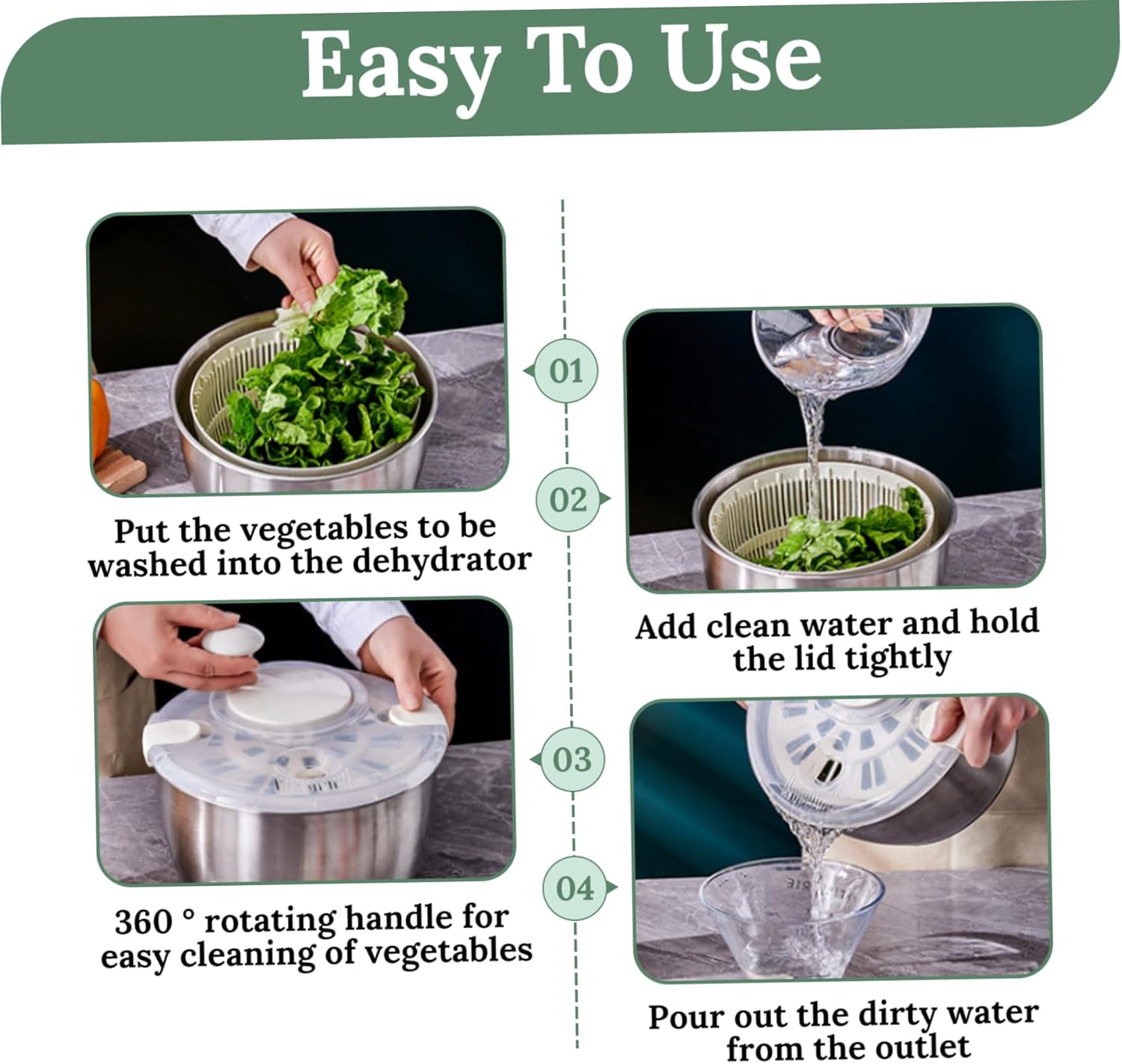 Easy To Use

01

Put the vegetables to be washed into the dehydrator

02

Add clean water and hold the lid tightly

03

360 ° rotating handle for easy cleaning of vegetables

04

Pour out the dirty water from the outlet