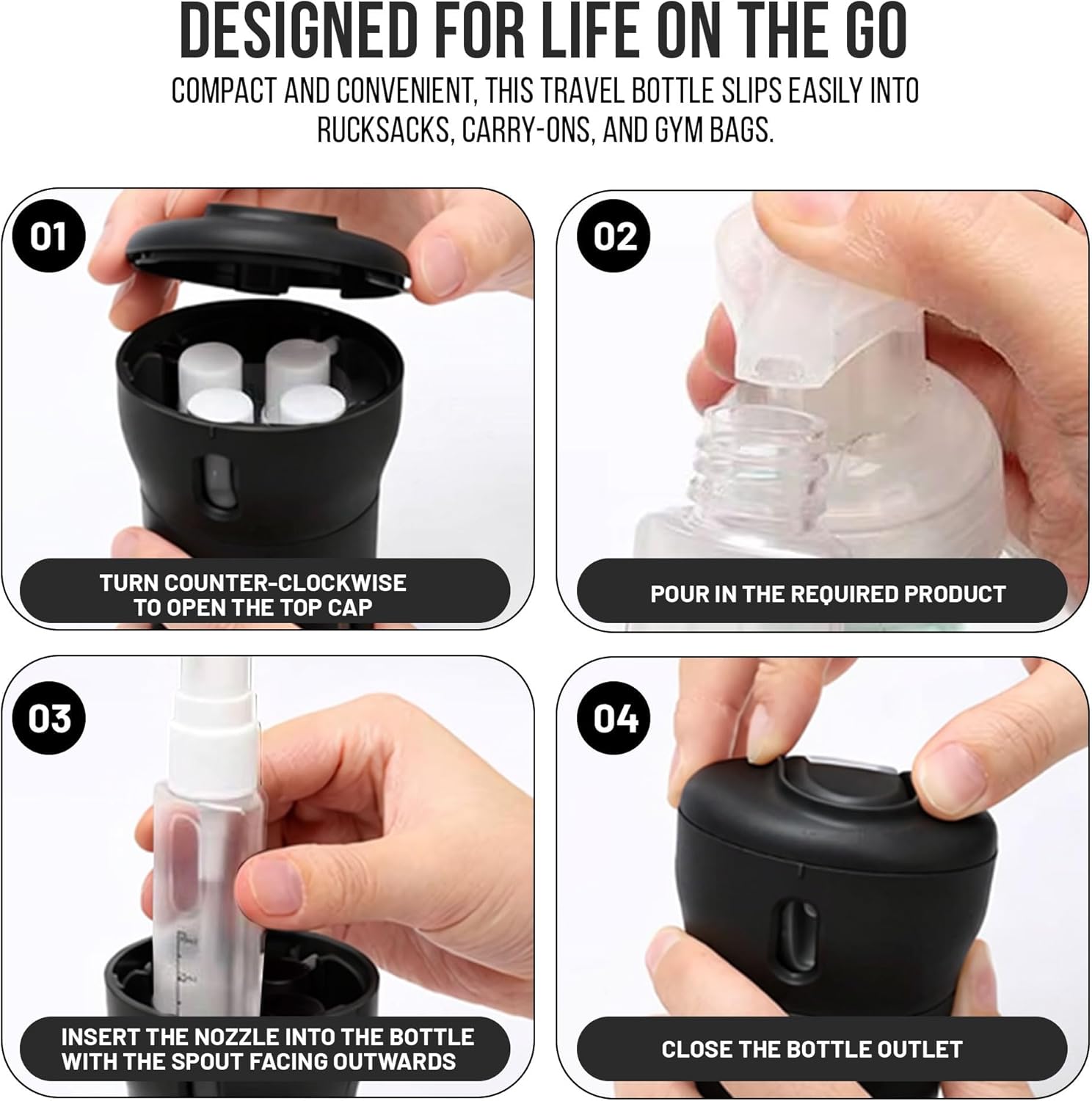 DESIGNED FOR LIFE ON THE GO

COMPACT AND CONVENIENT, THIS TRAVEL BOTTLE SLIPS EASILY INTO RUCKSACKS, CARRY-ONS, AND GYM BAGS.

01

TURN COUNTER-CLOCKWISE TO OPEN THE TOP CAP

02

POUR IN THE REQUIRED PRODUCT

03

INSERT THE NOZZLE INTO THE BOTTLE WITH THE SPOUT FACING OUTWARDS

04

CLOSE THE BOTTLE OUTLET