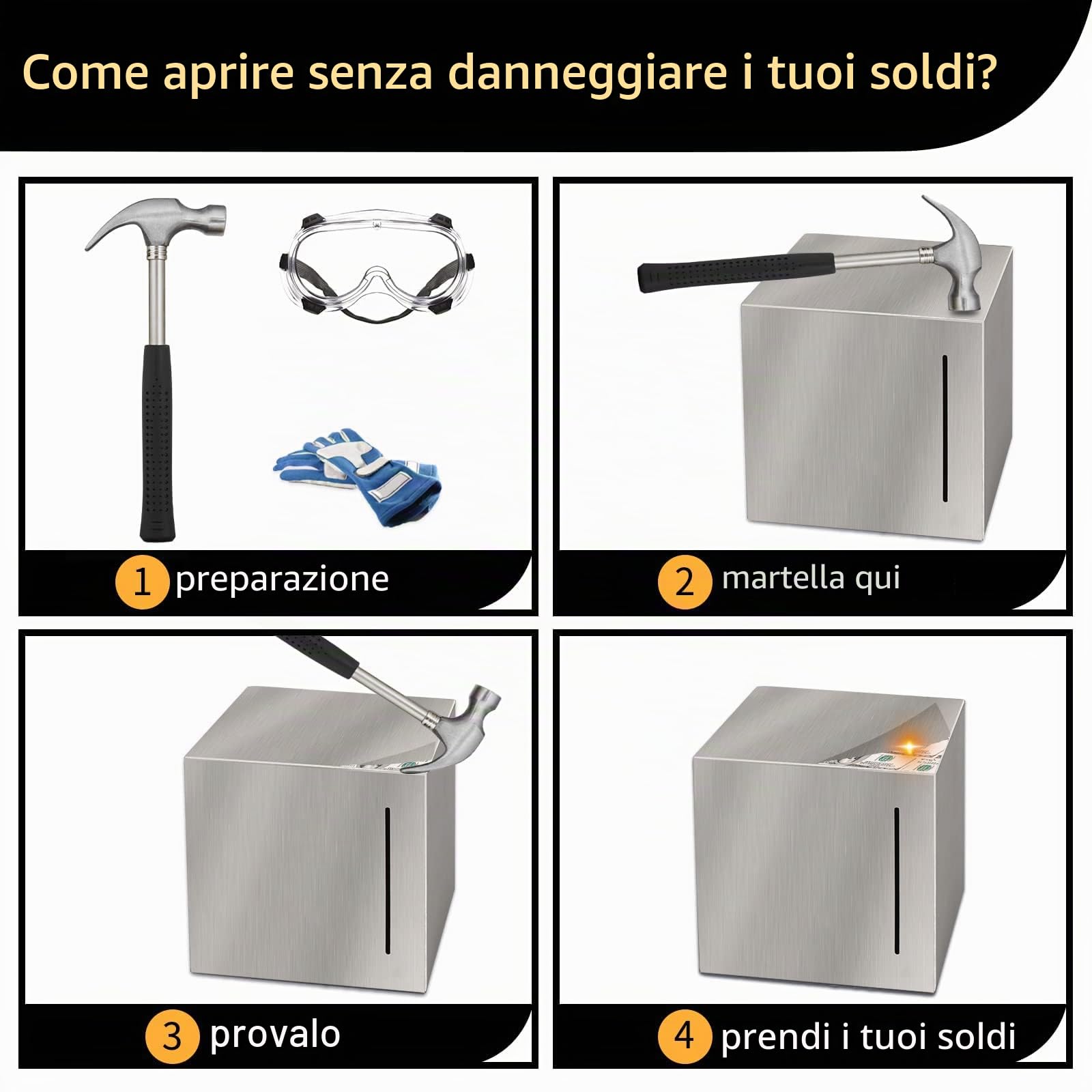 Come aprire senza danneggiare i tuoi soldi?

1 preparazione

2 martella qui

3 provalo

4 prendi i tuoi soldi