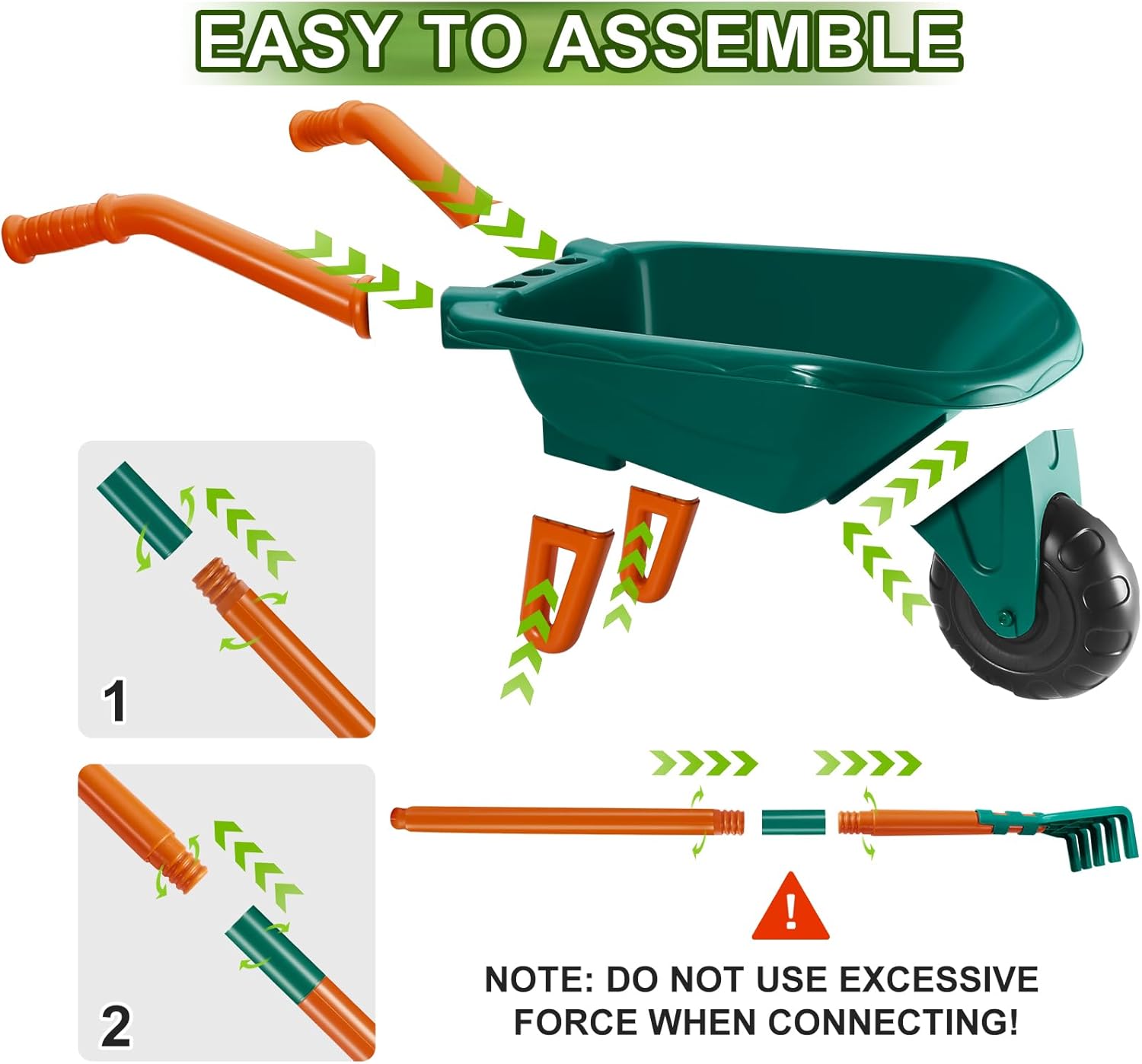 EASY TO ASSEMBLE

1

2

!

NOTE: DO NOT USE EXCESSIVE FORCE WHEN CONNECTING!