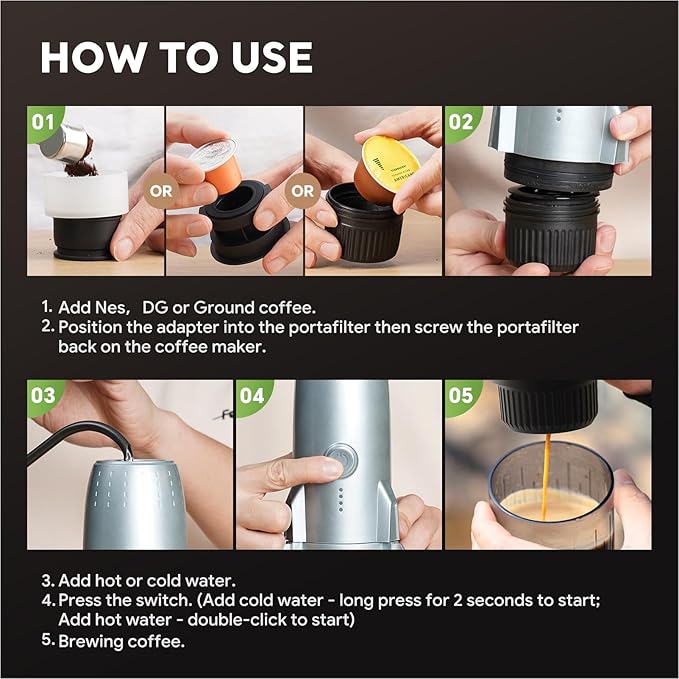 HOW TO USE

01

OR

OR

AMERICANO

02

1. Add Nes, DG or Ground coffee.
2. Position the adapter into the portafilter then screw the portafilter back on the coffee maker.

03

04

05

3. Add hot or cold water.
4. Press the switch. (Add cold water - long press for 2 seconds to start; Add hot water - double-click to start)
5. Brewing coffee.