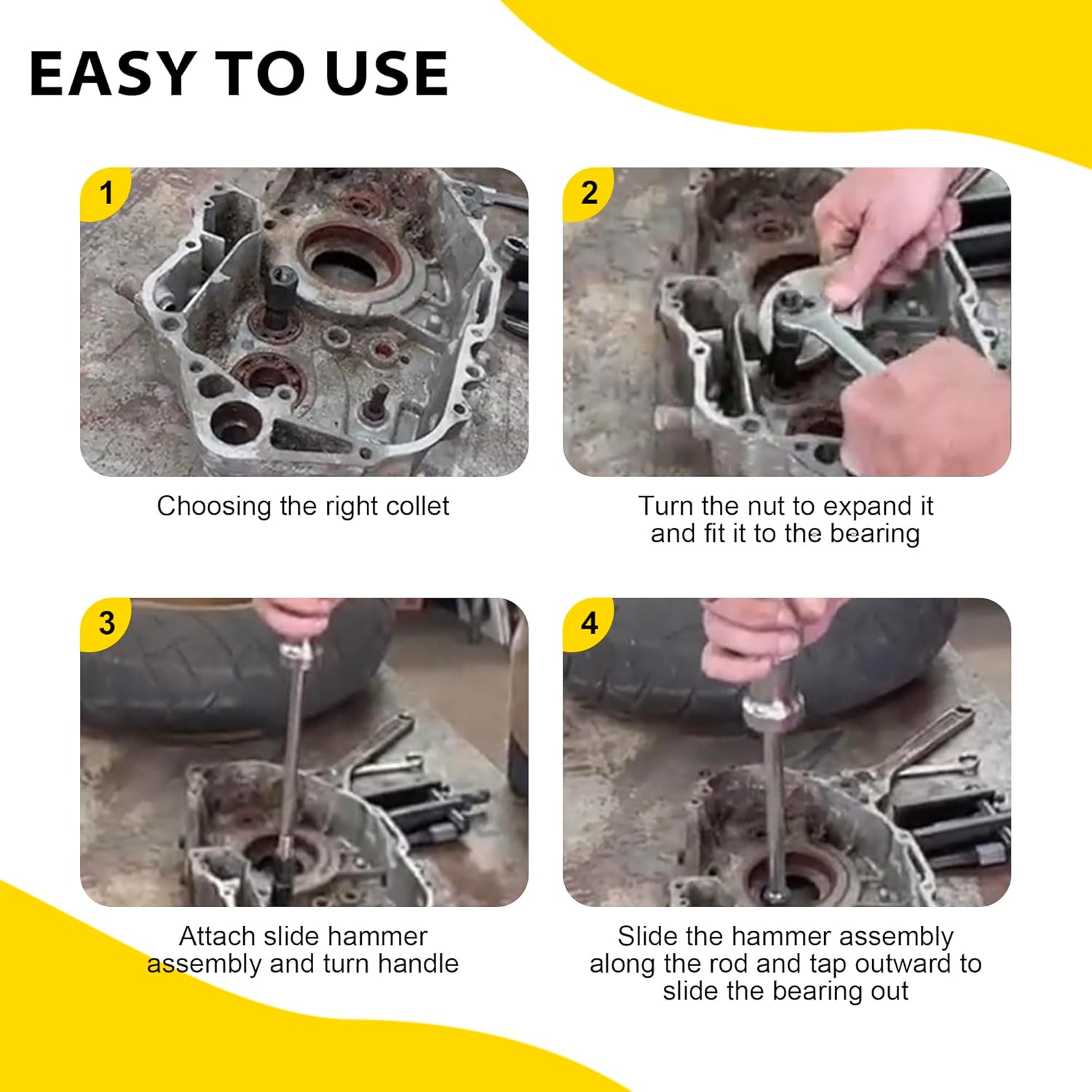 EASY TO USE

1

Choosing the right collet

2

Turn the nut to expand it and fit it to the bearing

3

Attach slide hammer assembly and turn handle

4

Slide the hammer assembly along the rod and tap outward to slide the bearing out