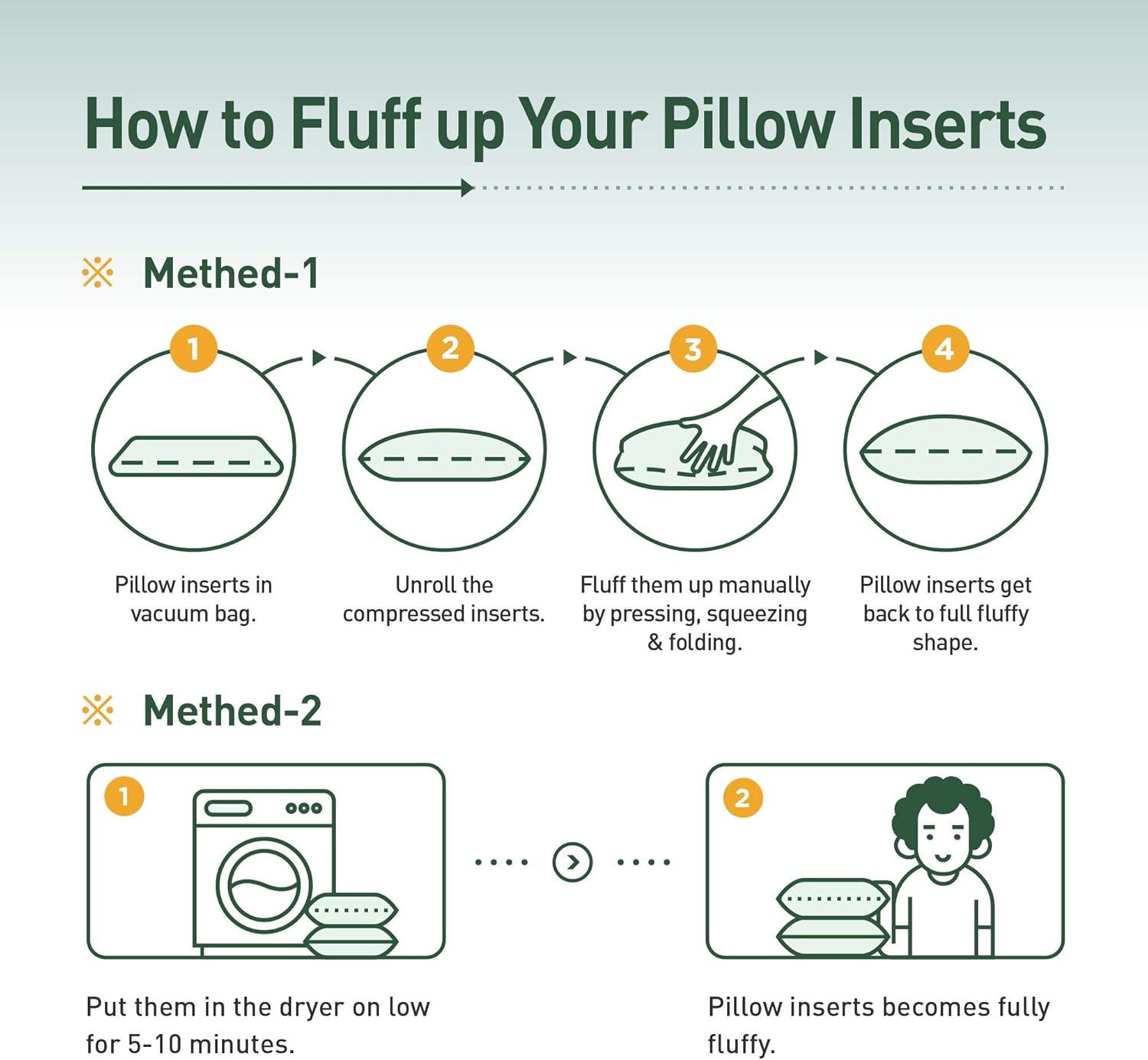 How to Fluff up Your Pillow Inserts

※ Methed-1

1

Pillow inserts in vacuum bag.

2

Unroll the compressed inserts.

3

Fluff them up manually by pressing, squeezing & folding.

4

Pillow inserts get back to full fluffy shape.

※ Methed-2

1

Put them in the dryer on low for 5-10 minutes.

2

Pillow inserts becomes fully fluffy.