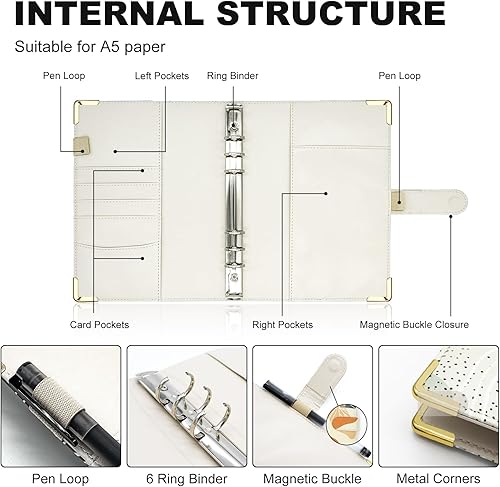 INTERNAL STRUCTURE

Suitable for A5 paper

Pen Loop

Left Pockets

Ring Binder

Pen Loop

Card Pockets

Right Pockets

Magnetic Buckle Closure

Pen Loop

6 Ring Binder

Magnetic Buckle

Metal Corners