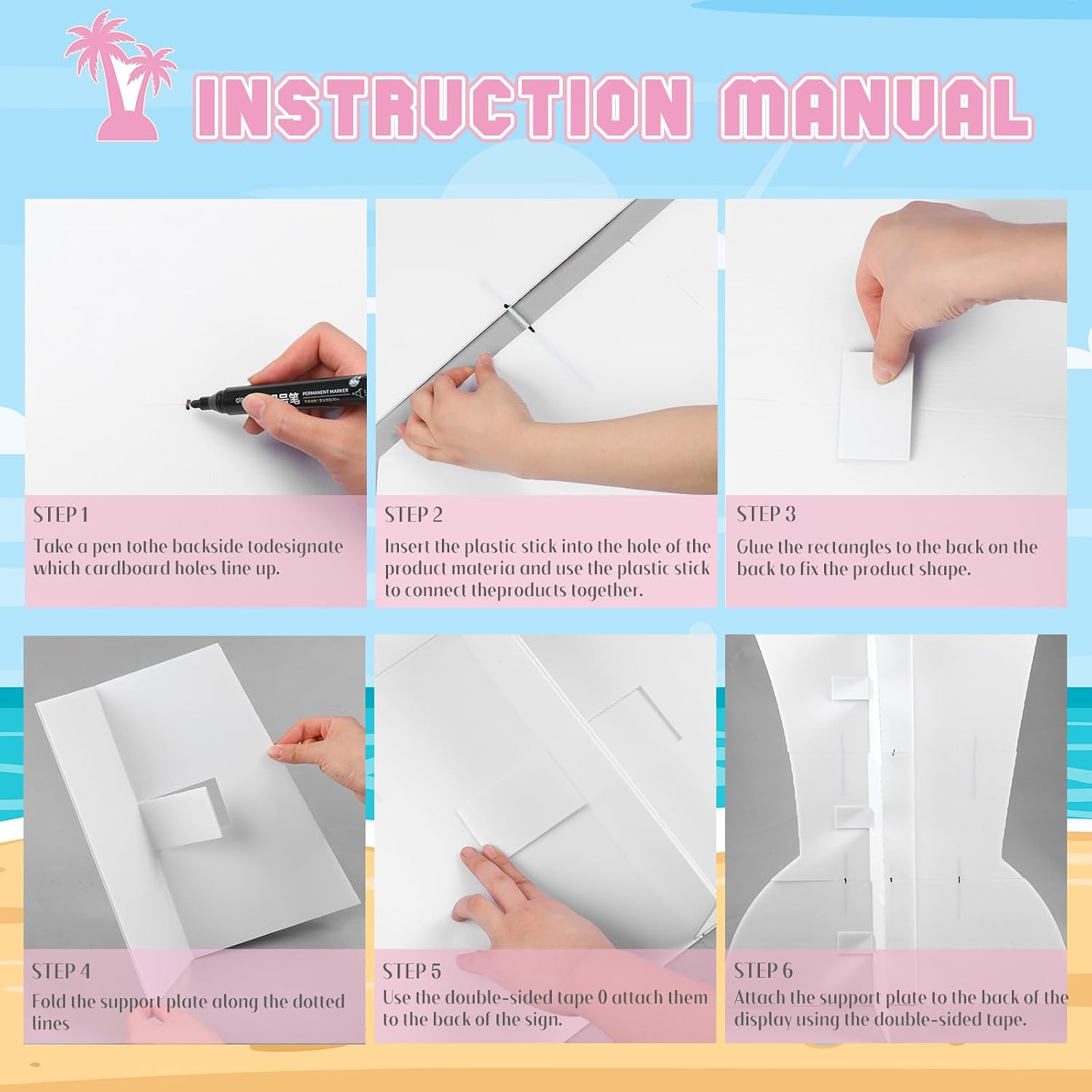 INSTRUCTION MANUAL

PERMANENT MARKER

STEP 1

Take a pen tothe backside todesignate which cardboard holes line up.

STEP 2

Insert the plastic stick into the hole of the product materia and use the plastic stick to connect theproducts together.

STEP 3

Glue the rectangles to the back on the back to fix the product shape.

STEP 4

Fold the support plate along the dotted lines

STEP 5

Use the double-sided tape 0 attach them to the back of the sign.

STEP 6

Attach the support plate to the back of the display using the double-sided tape.