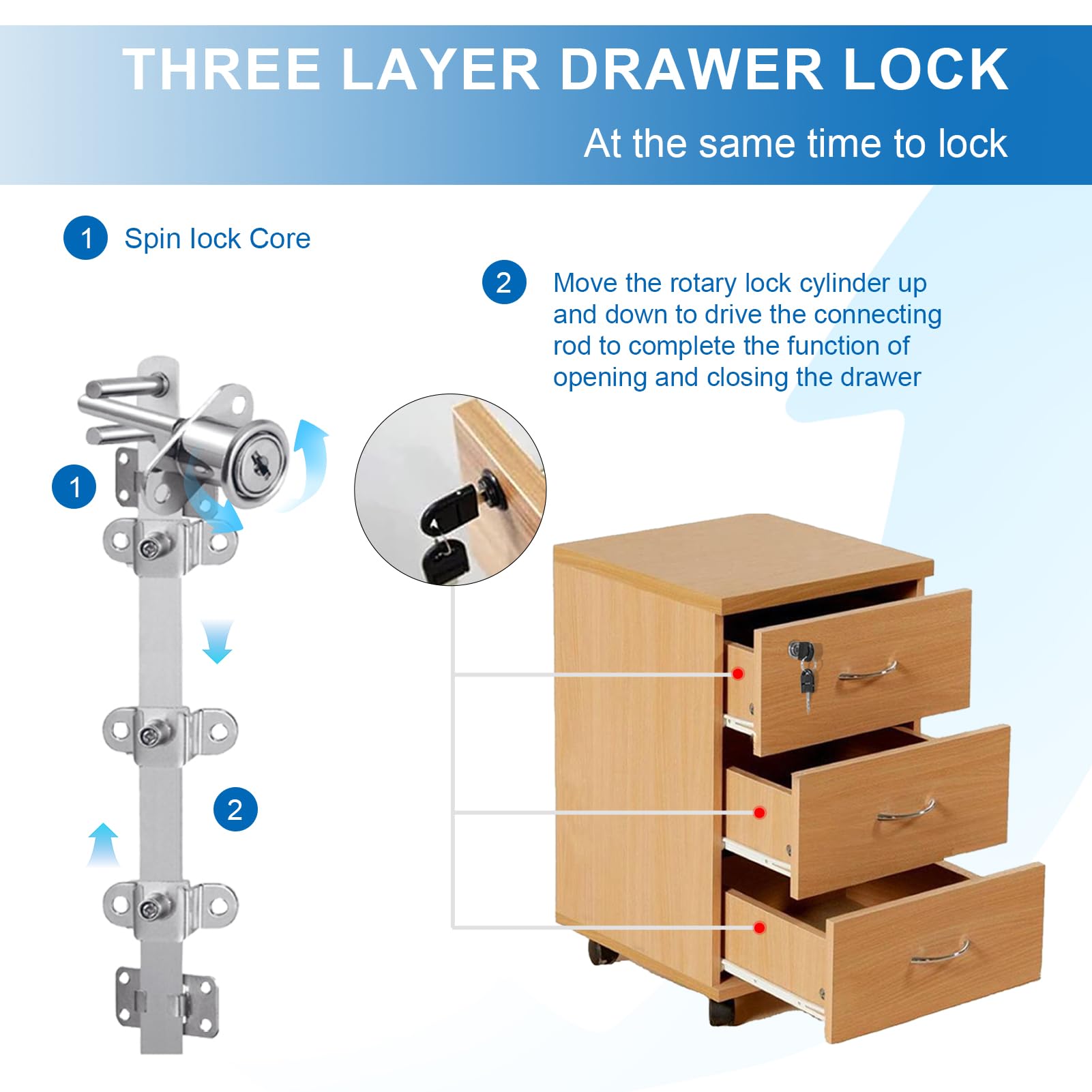 THREE LAYER DRAWER LOCK

At the same time to lock

1 Spin lock Core

2 Move the rotary lock cylinder up and down to drive the connecting rod to complete the function of opening and closing the drawer

1

2