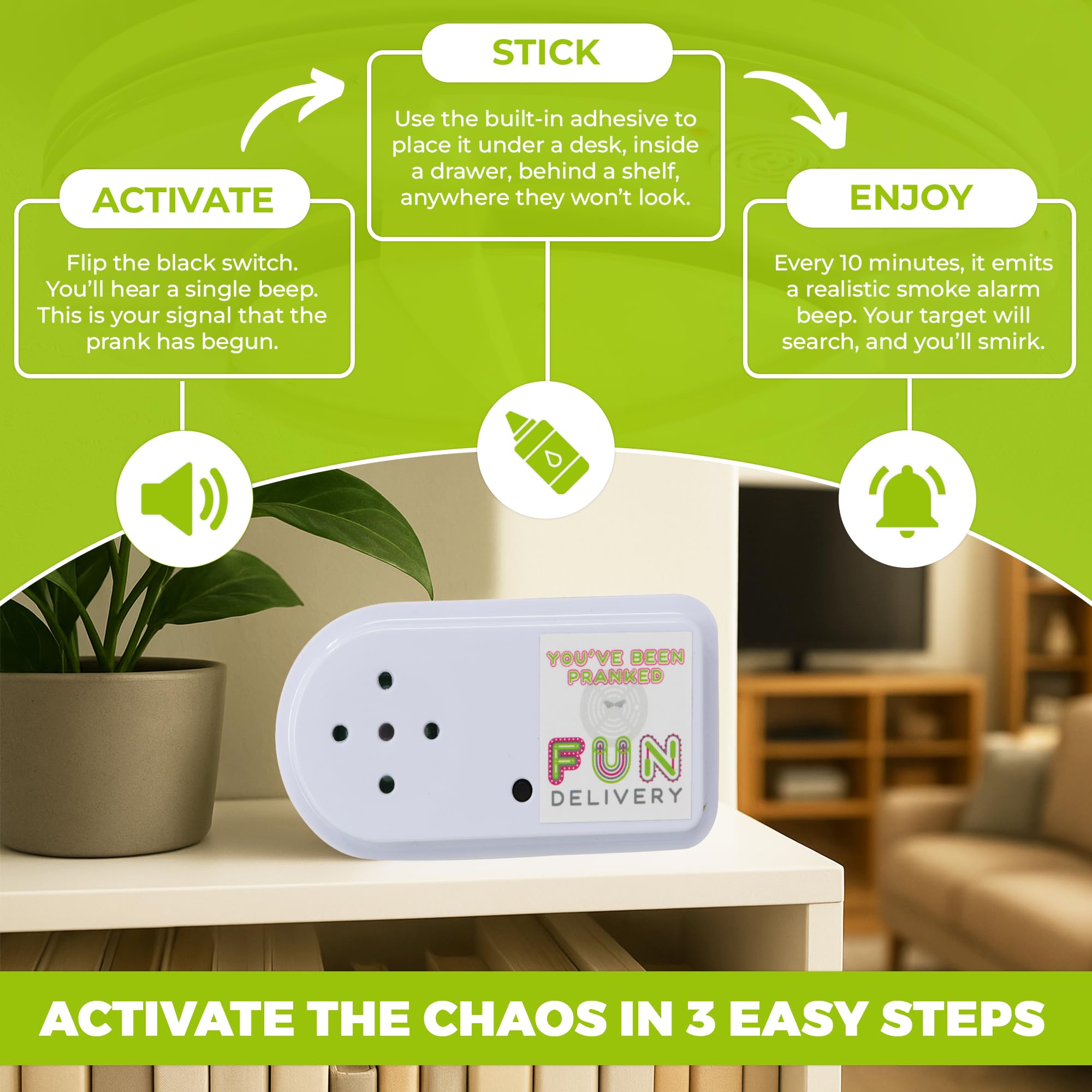 ACTIVATE

Flip the black switch. You'll hear a single beep. This is your signal that the prank has begun.

STICK

Use the built-in adhesive to place it under a desk, inside a drawer, behind a shelf, anywhere they won't look.

ENJOY

Every 10 minutes, it emits a realistic smoke alarm beep. Your target will search, and you'll smirk.

YOU'VE BEEN PRANKED

FUN DELIVERY

ACTIVATE THE CHAOS IN 3 EASY STEPS