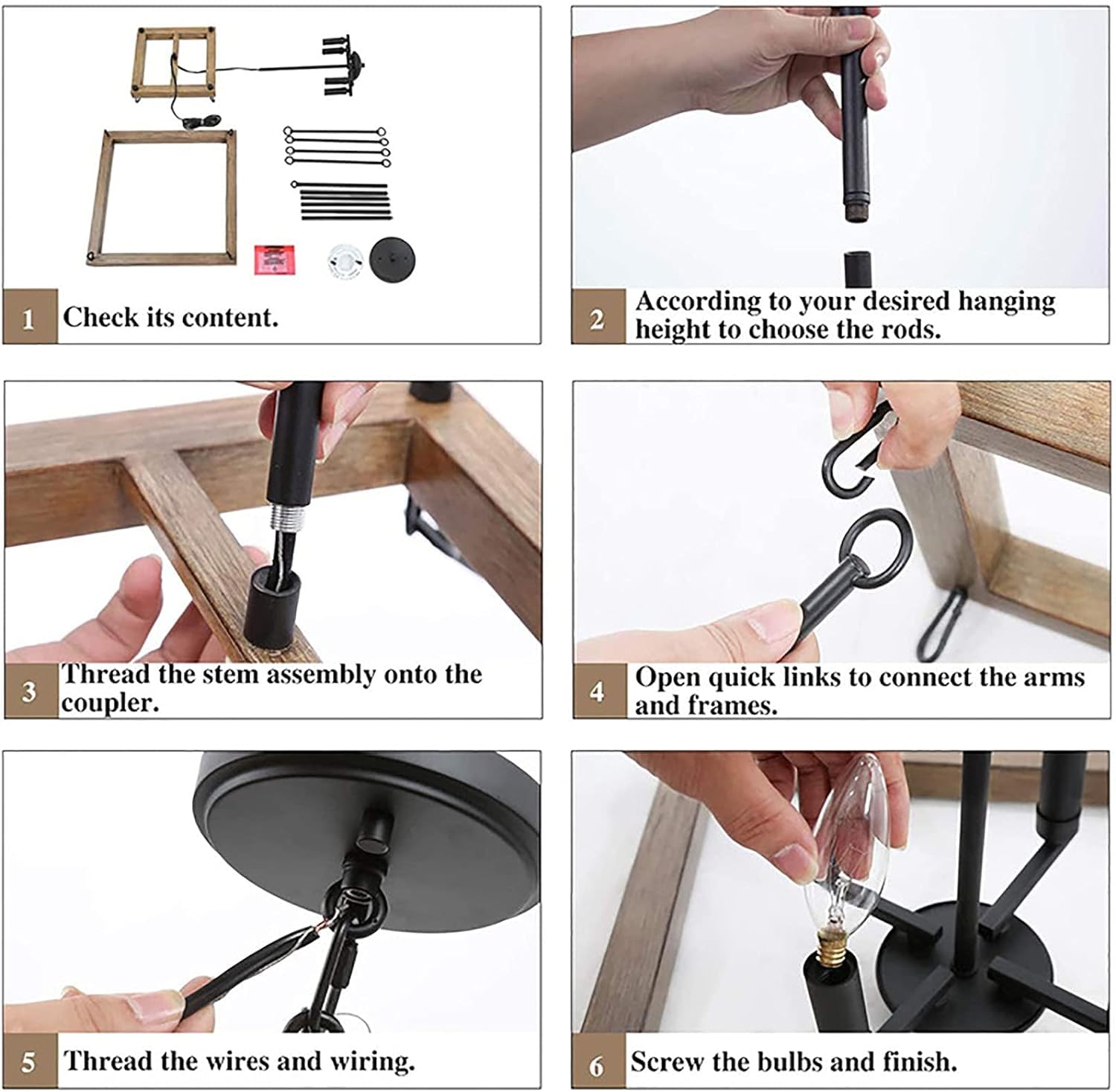 1 Check its content.

2 According to your desired hanging height to choose the rods.

3 Thread the stem assembly onto the coupler.

4 Open quick links to connect the arms and frames.

5 Thread the wires and wiring.

6 Screw the bulbs and finish.