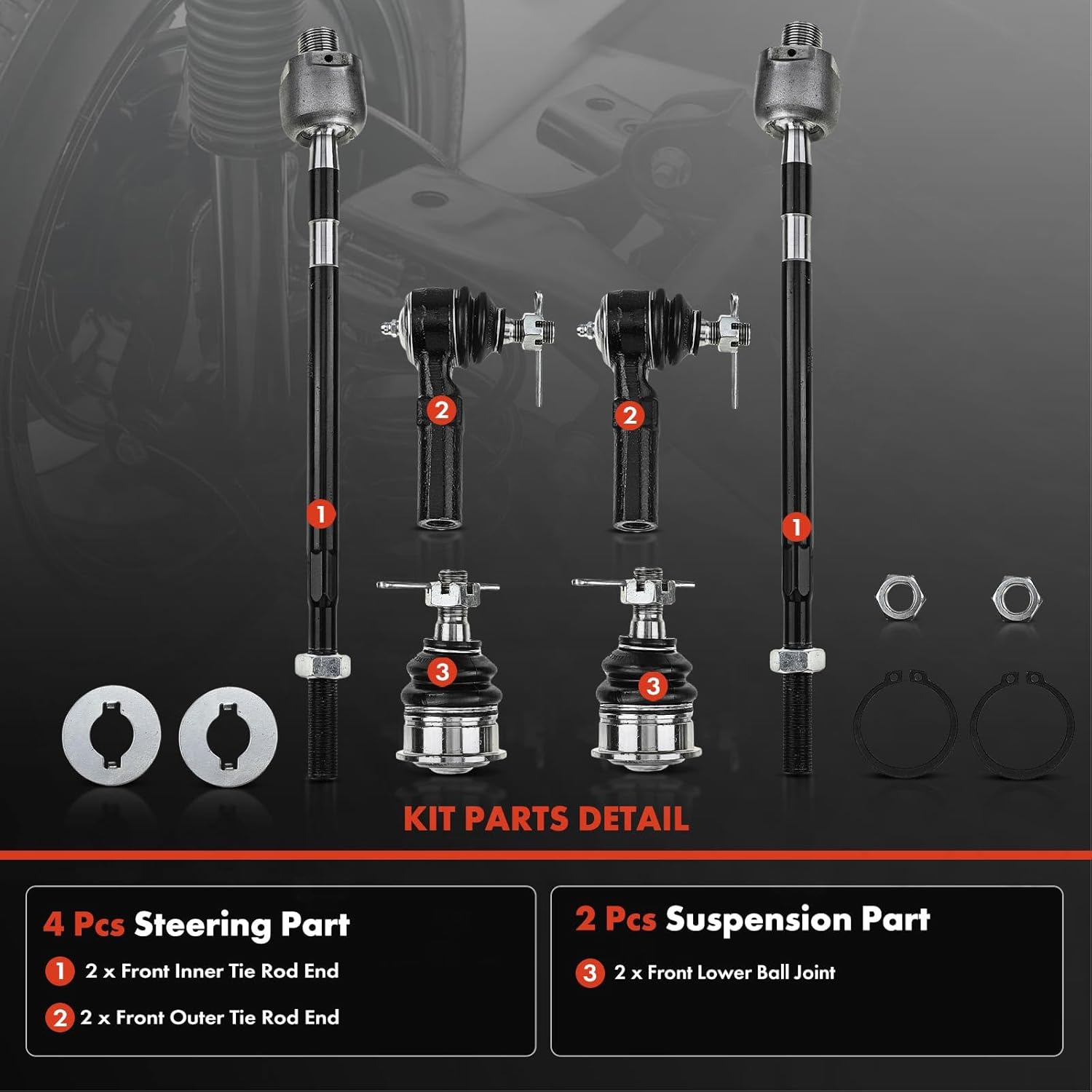 1

2

2

1

3

3

KIT PARTS DETAIL

4 Pcs Steering Part

1 2 x Front Inner Tie Rod End

2 2 x Front Outer Tie Rod End

2 Pcs Suspension Part

3 2 x Front Lower Ball Joint