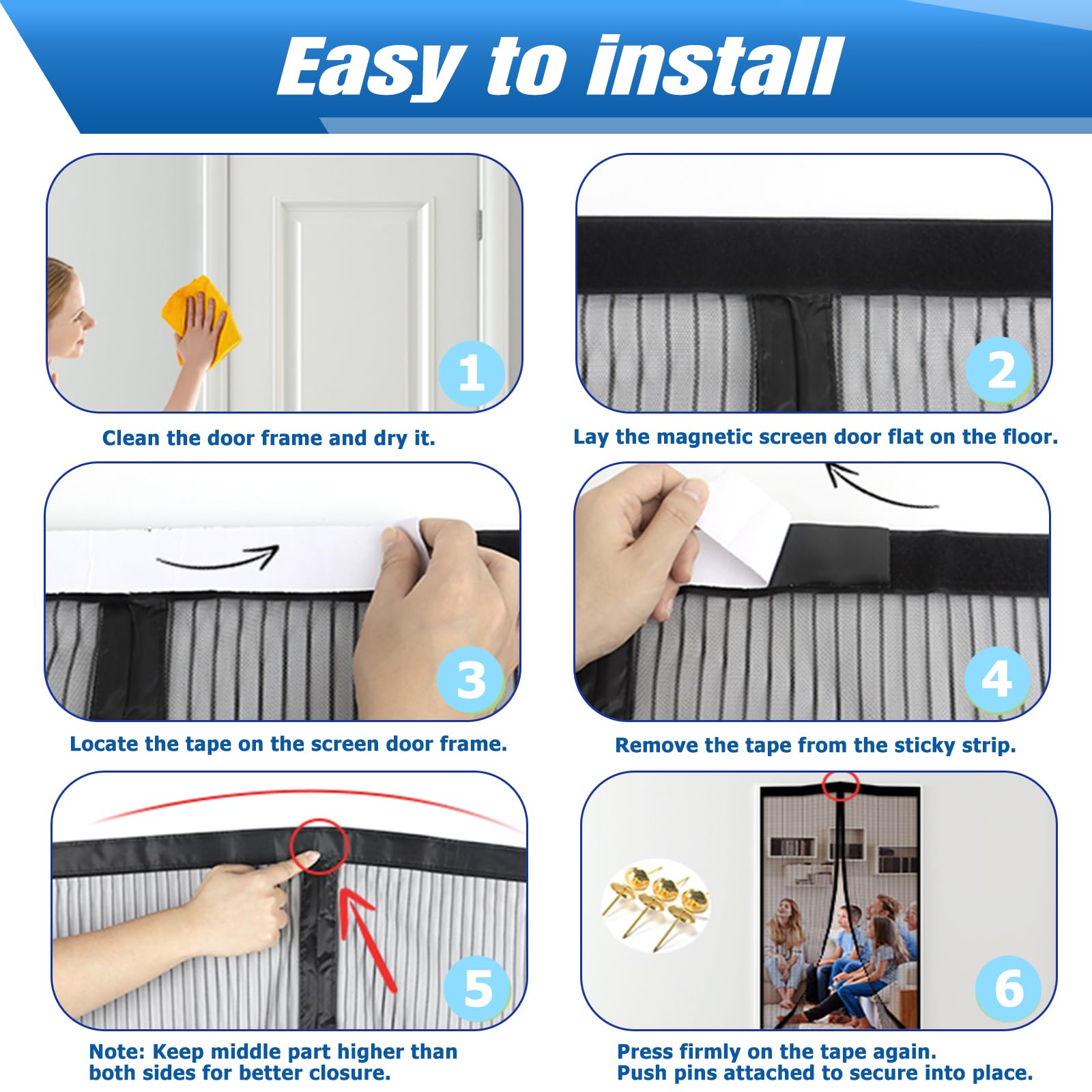 Easy to install

1

Clean the door frame and dry it.

2

Lay the magnetic screen door flat on the floor.

3

Locate the tape on the screen door frame.

4

Remove the tape from the sticky strip.

5

Note: Keep middle part higher than both sides for better closure.

6

Press firmly on the tape again.
Push pins attached to secure into place.